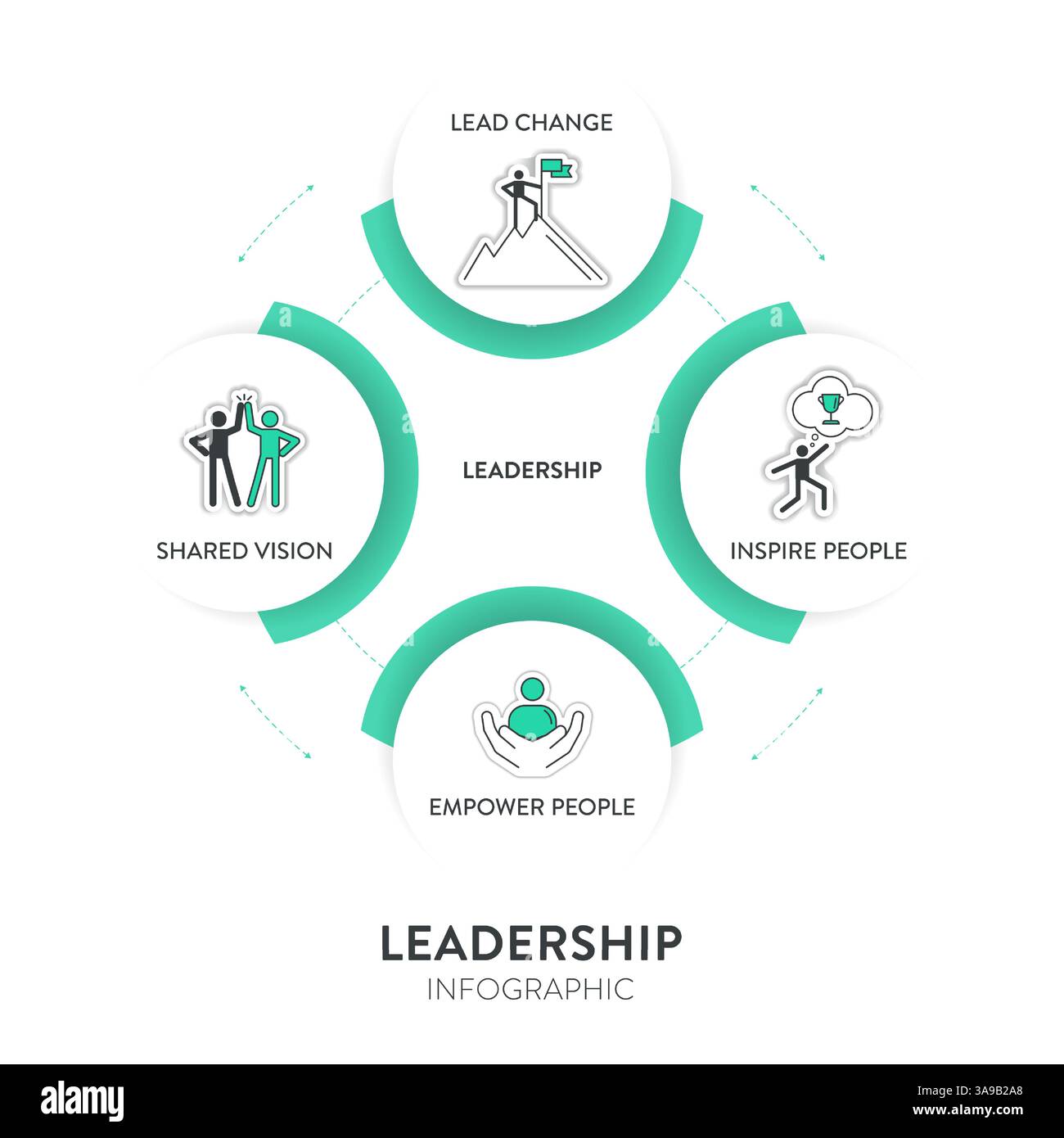 LEAD CHANGE

SHARED VISION

LEADERSHIP

INSPIRE PEOPLE

EMPOWER PEOPLE

LEADERSHIP
INFOGRAPHIC

alamy

Image ID: 3A9B2A8
www.alamy.com