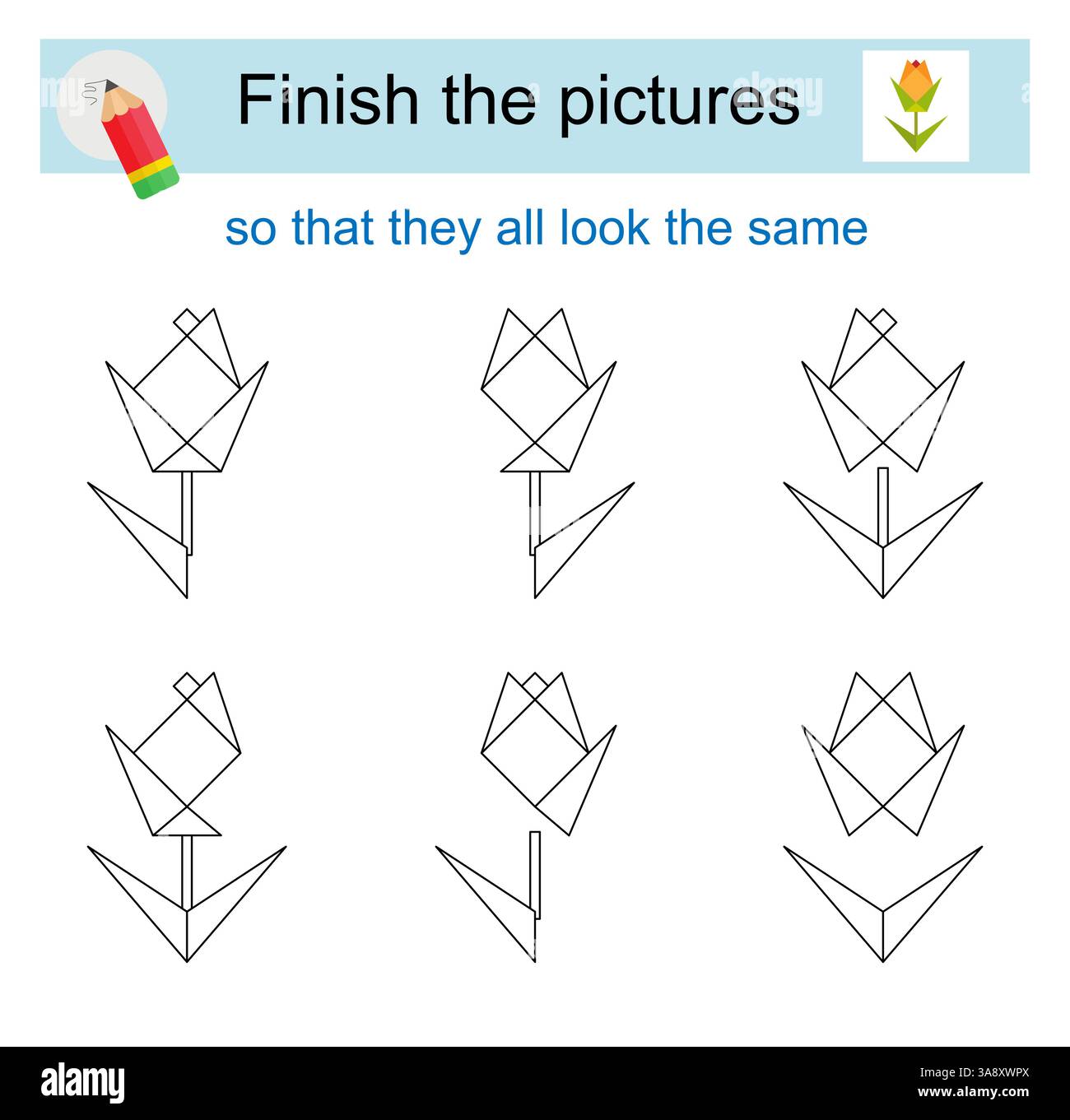 Finish the pictures

so that they all look the same

alamy

Image ID: 3A8XWPX
www.alamy.com