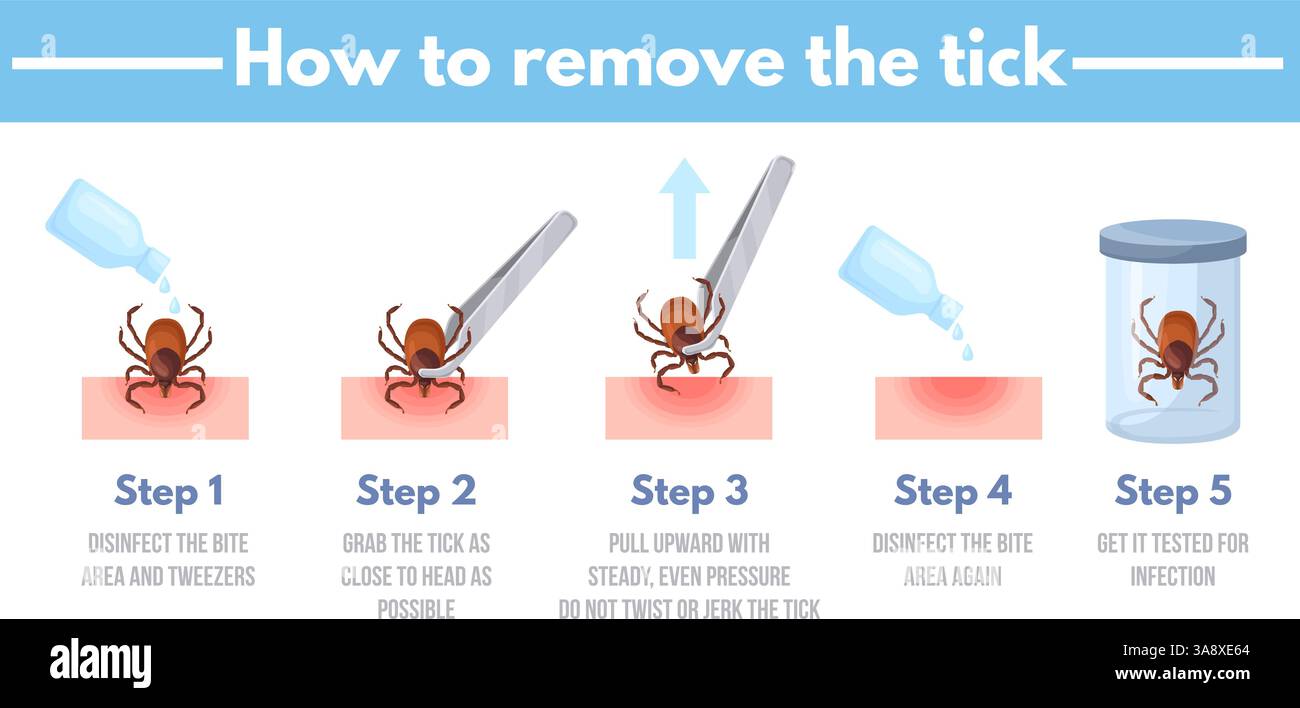 How to remove the tick

Step 1
DISINFECT THE BITE AREA AND TWEEZERS

Step 2
GRAB THE TICK AS CLOSE TO HEAD AS POSSIBLE

Step 3
PULL UPWARD WITH STEADY, EVEN PRESSURE DO NOT TWIST OR JERK THE TICK

Step 4
DISINFECT THE BITE AREA AGAIN

Step 5
GET IT TESTED FOR INFECTION

alamy
Image ID: 3A8XE64
www.alamy.com