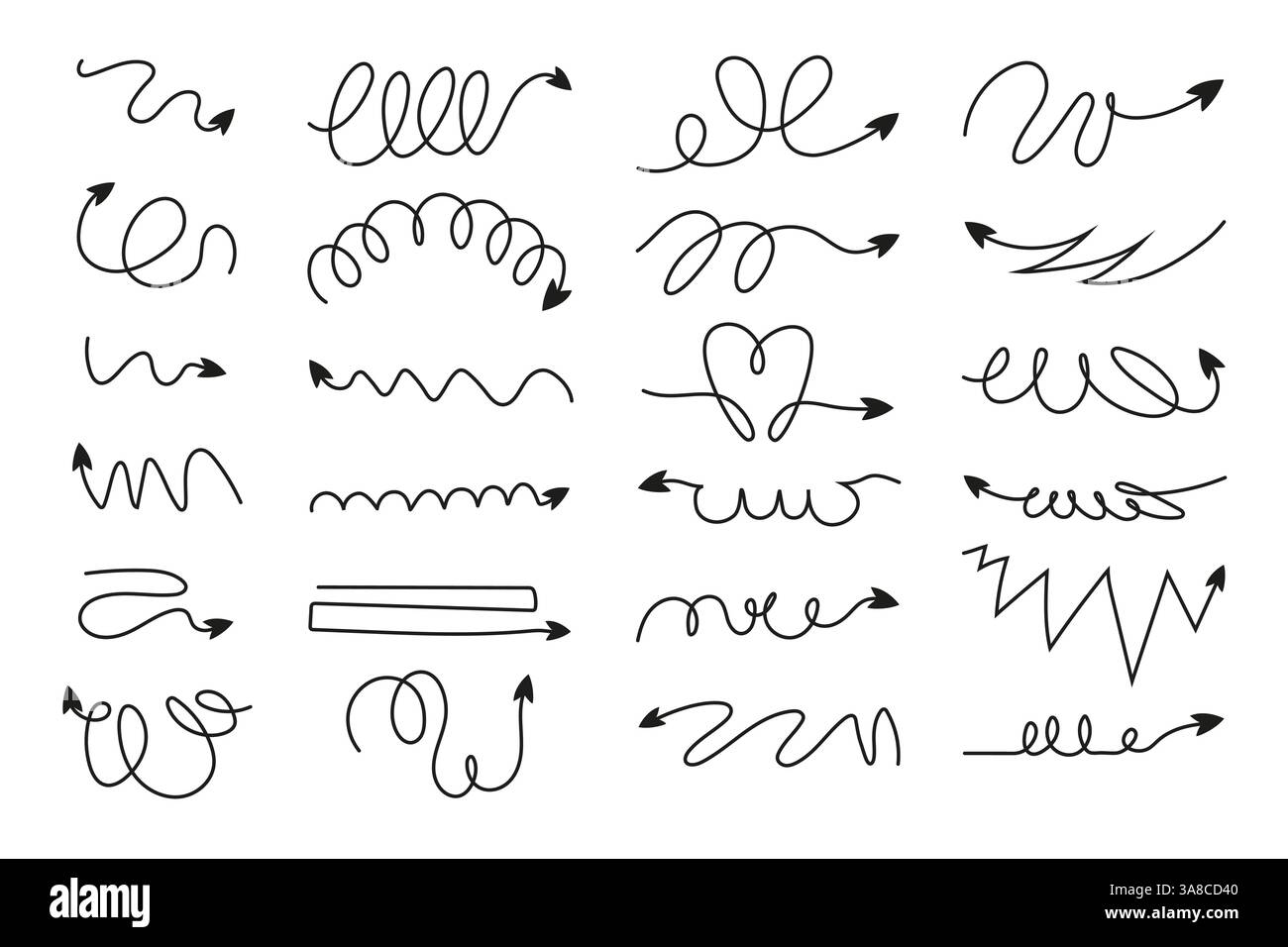 alamy

Image ID: 3A8CD40
www.alamy.com