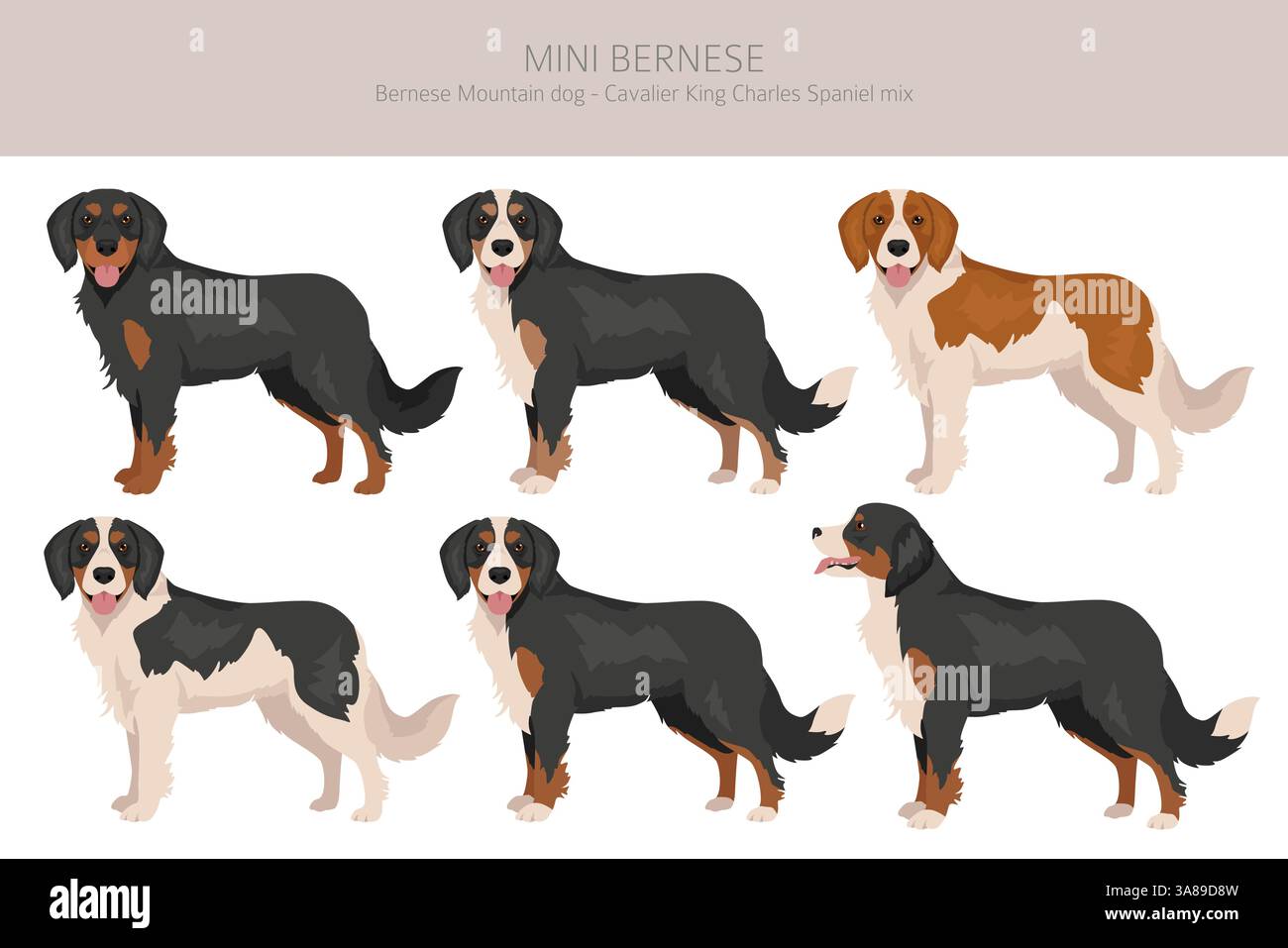 MINI BERNESE
Bernese Mountain dog - Cavalier King Charles Spaniel mix

alamy
alamy
alamy

alamy
Image ID: 3A89D8W
www.alamy.com