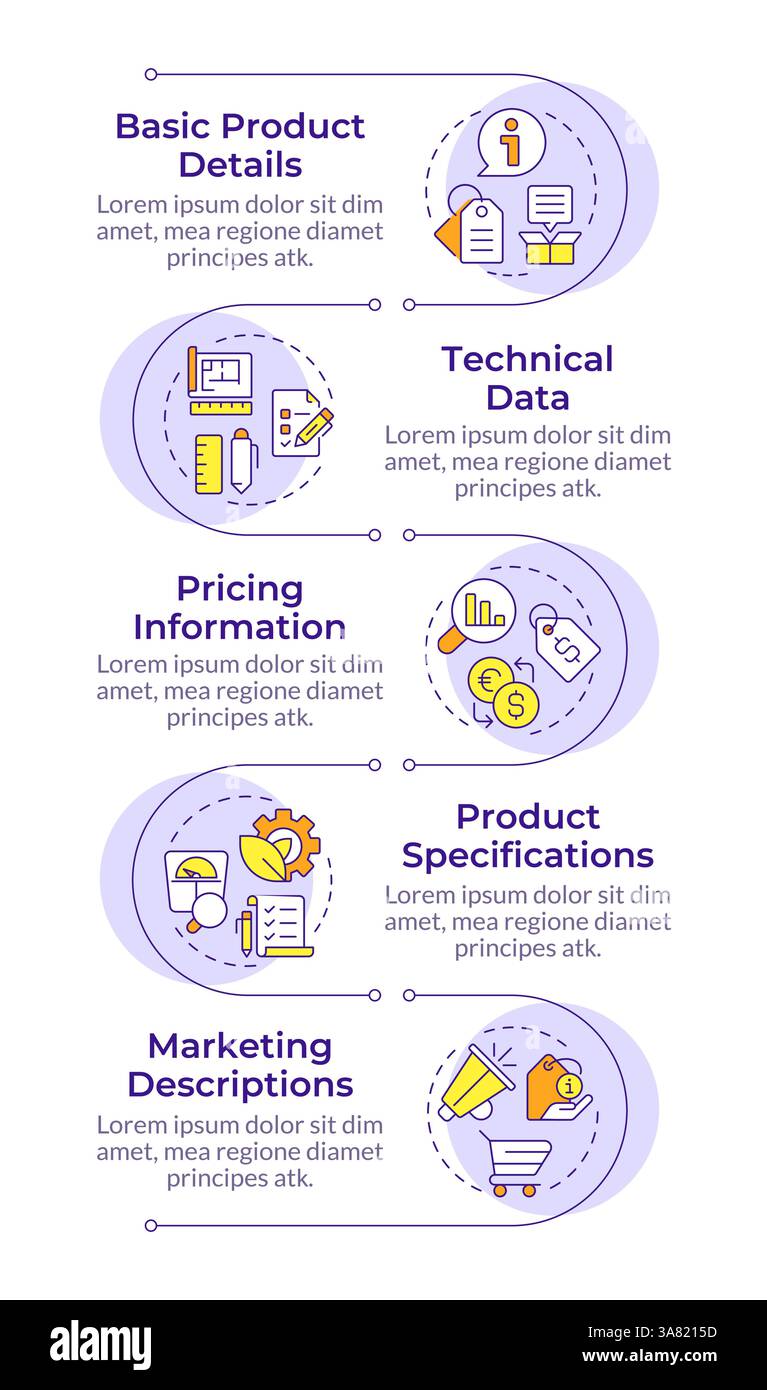 Basic Product Details
Lorem ipsum dolor sit dim amet, mea regione diamet principes atk.

Technical Data
Lorem ipsum dolor sit dim amet, mea regione diamet principes atk.

Pricing Information
Lorem ipsum dolor sit dim amet, mea regione diamet principes atk.

Product Specifications
Lorem ipsum dolor sit dim amet, mea regione diamet principes atk.

Marketing Descriptions
Lorem ipsum dolor sit dim amet, mea regione diamet principes atk.

alamy

Image ID: 3A8215D
www.alamy.com