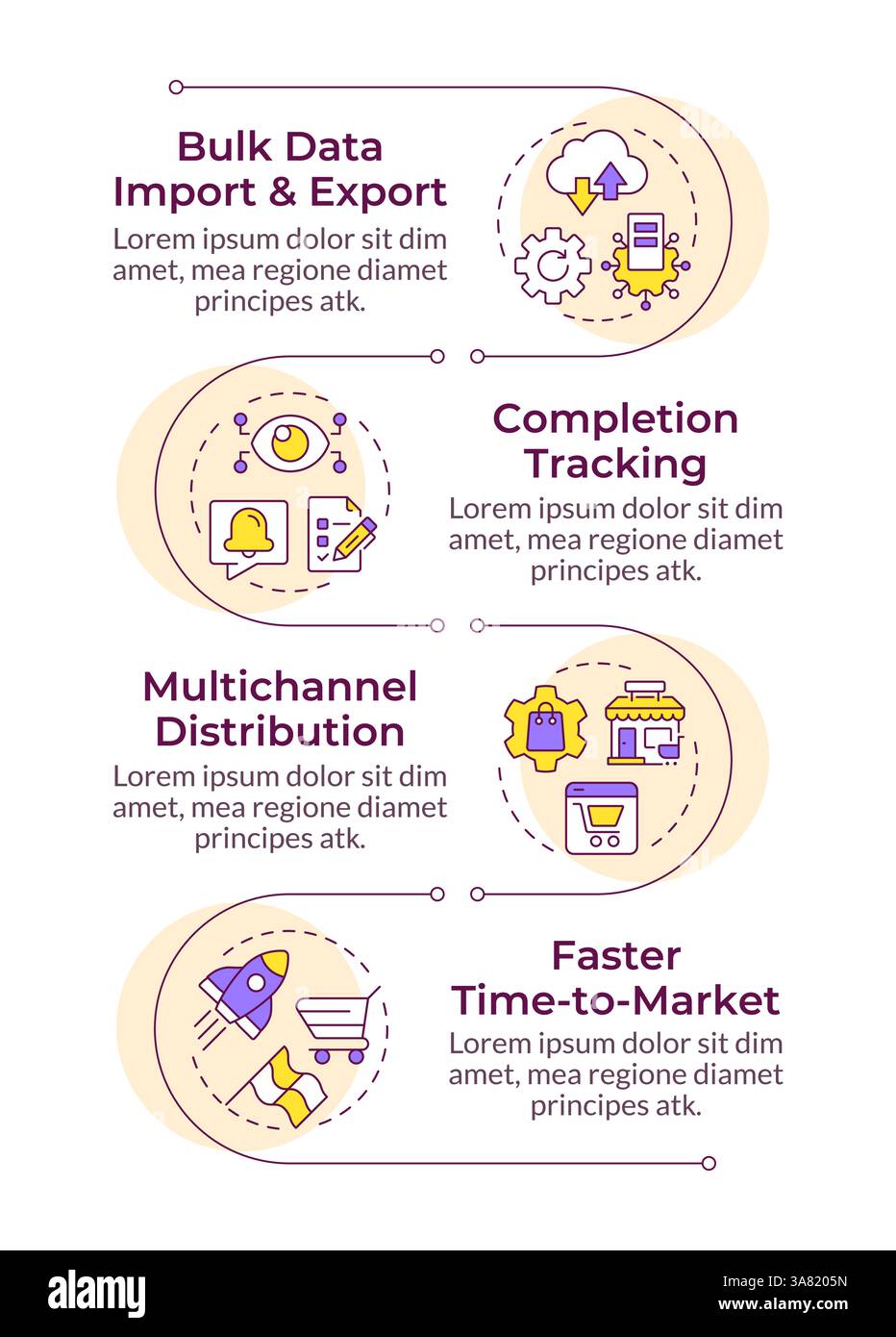 Bulk Data Import & Export
Lorem ipsum dolor sit dim amet, mea regione diamet principes atk.

Completion Tracking
Lorem ipsum dolor sit dim amet, mea regione diamet principes atk.

Multichannel Distribution
Lorem ipsum dolor sit dim amet, mea regione diamet principes atk.

Faster Time-to-Market
Lorem ipsum dolor sit dim amet, mea regione diamet principes atk.

alamy

Image ID: 3A8205N
www.alamy.com