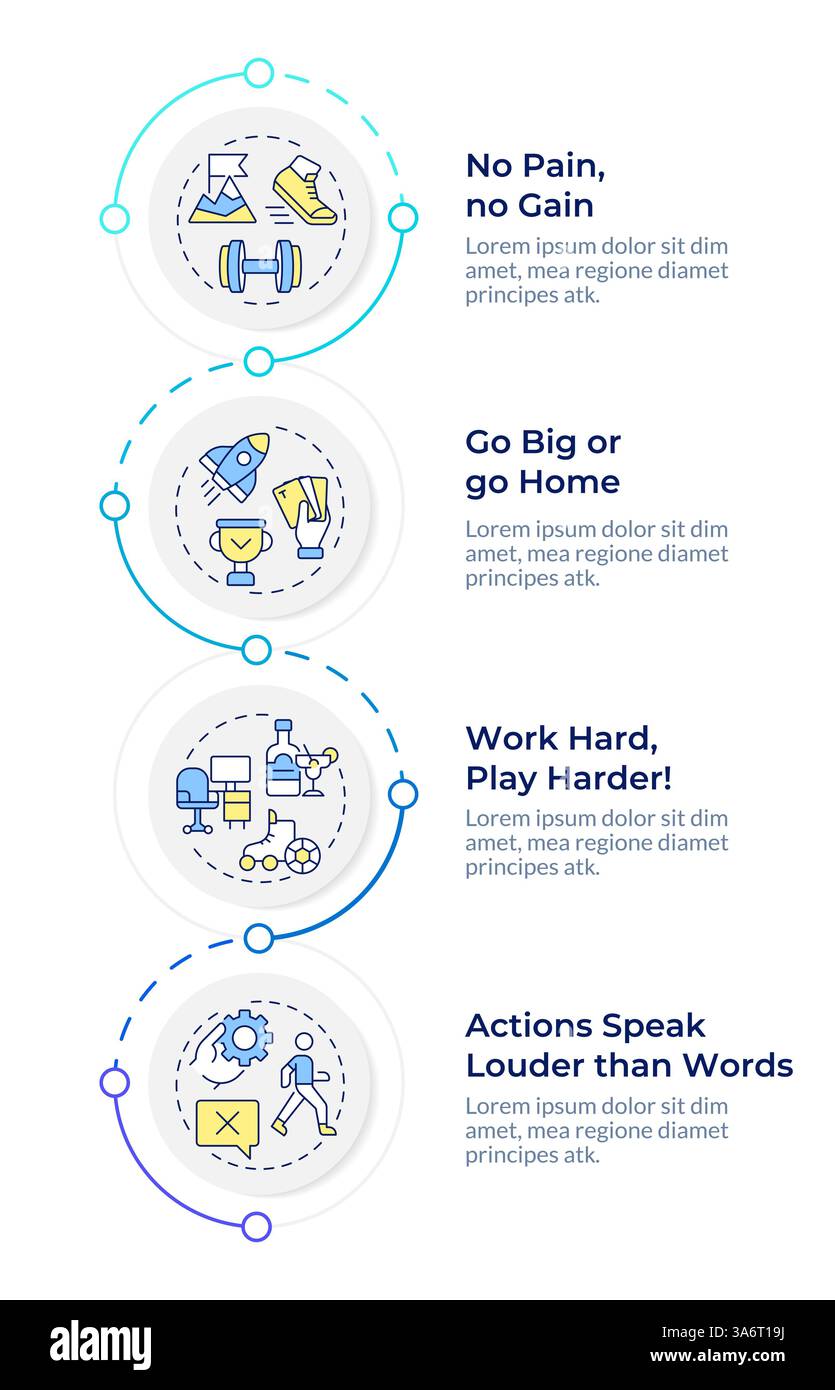 No Pain, no Gain

Lorem ipsum dolor sit dim amet, mea regione diamet principes atk.

Go Big or go Home

Lorem ipsum dolor sit dim amet, mea regione diamet principes atk.

Work Hard, Play Harder!

Lorem ipsum dolor sit dim amet, mea regione diamet principes atk.

Actions Speak Louder than Words

Lorem ipsum dolor sit dim amet, mea regione diamet principes atk.

alamy

Image ID: 3A6T19J
www.alamy.com