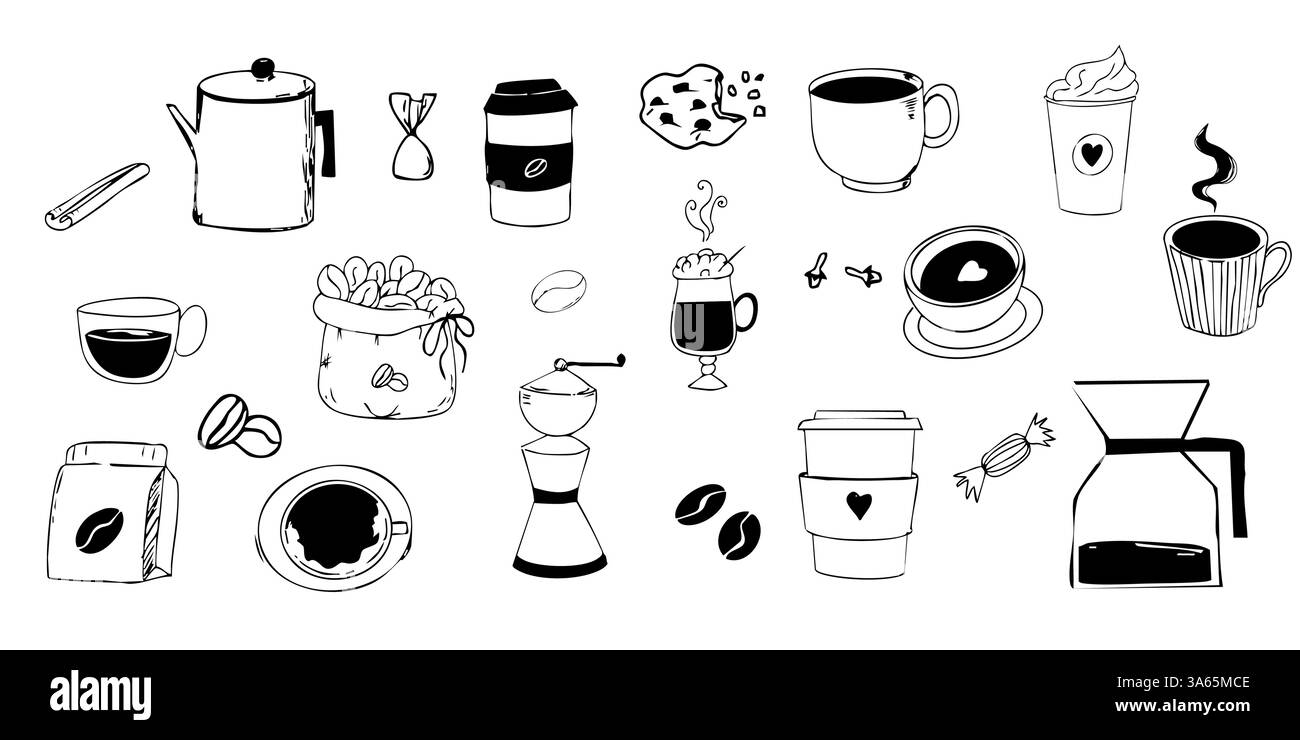 alamy

Image ID: 3A65MCE
www.alamy.com