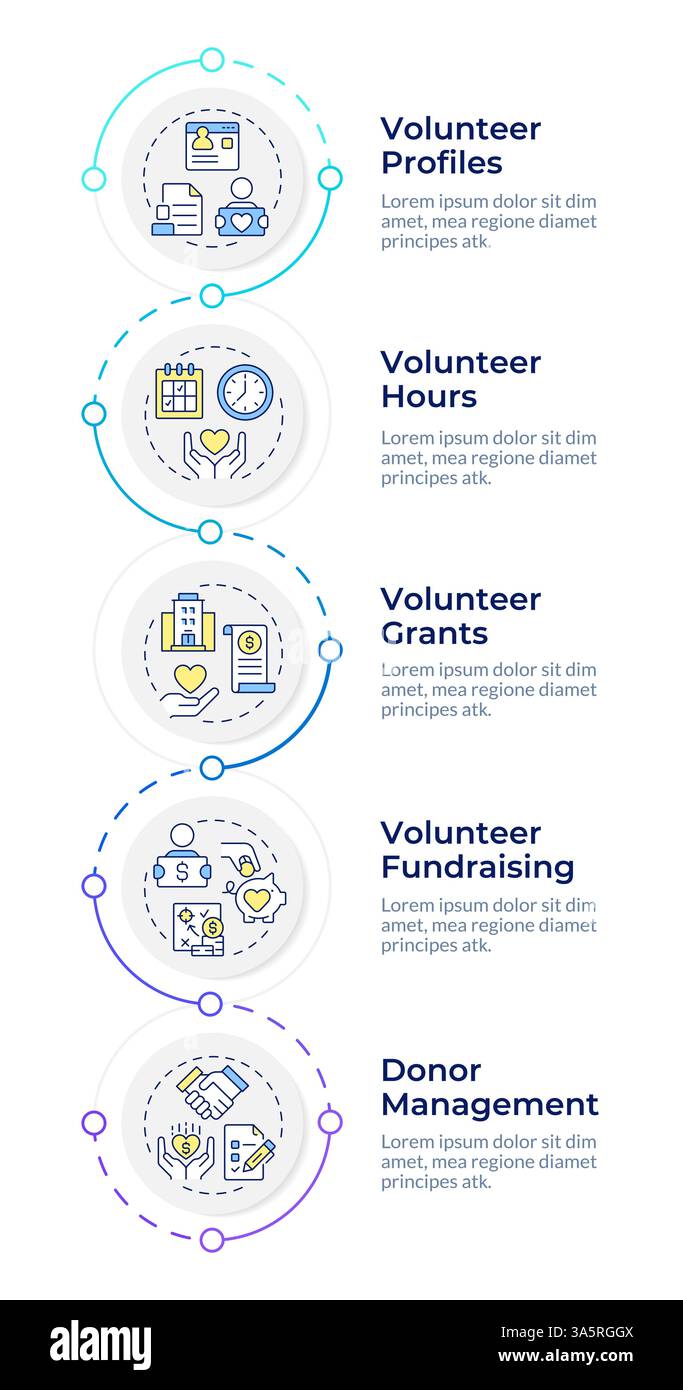 Volunteer Profiles

Lorem ipsum dolor sit dim amet, mea regione diamet principes atk.

Volunteer Hours

Lorem ipsum dolor sit dim amet, mea regione diamet principes atk.

Volunteer Grants

Lorem ipsum dolor sit dim amet, mea regione diamet principes atk.

Volunteer Fundraising

Lorem ipsum dolor sit dim amet, mea regione diamet principes atk.

Donor Management

Lorem ipsum dolor sit dim amet, mea regione diamet principes atk.

alamy

Image ID: 3A5RGGX
www.alamy.com