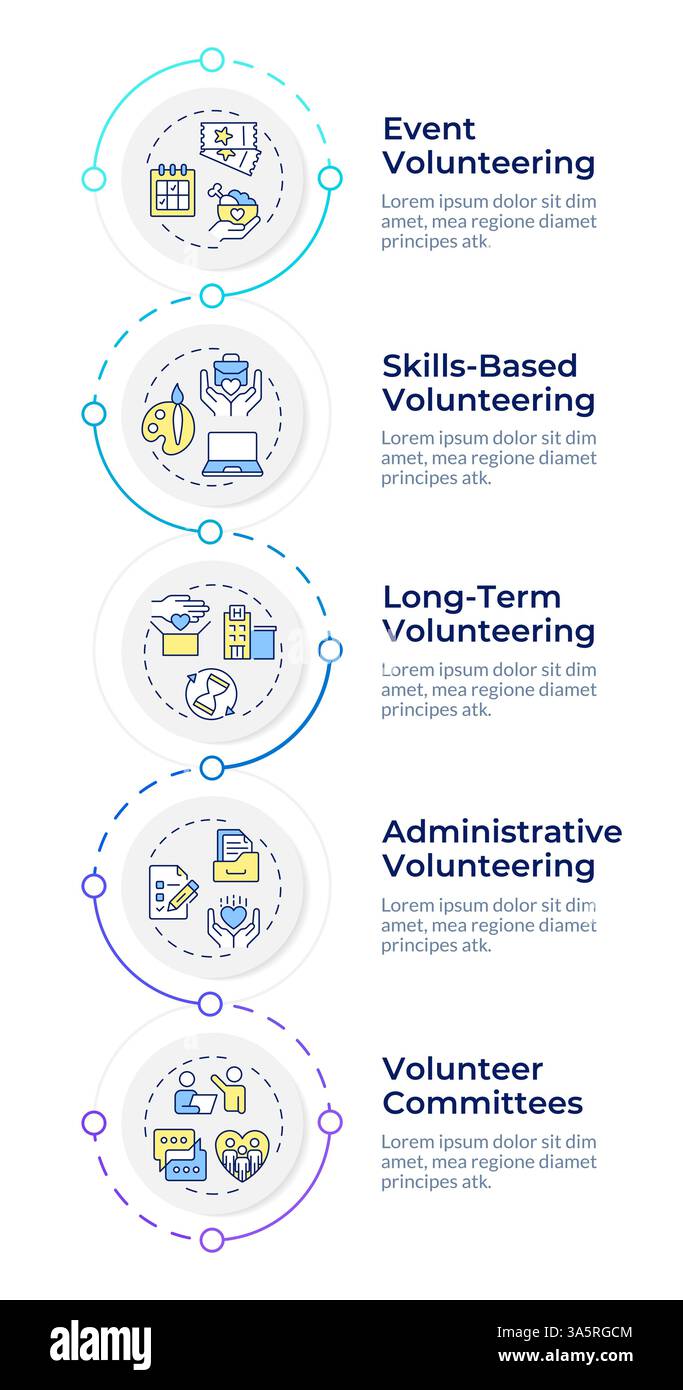 Event Volunteering

Lorem ipsum dolor sit dim amet, mea regione diamet principes atk.

Skills-Based Volunteering

Lorem ipsum dolor sit dim amet, mea regione diamet principes atk.

Long-Term Volunteering

Lorem ipsum dolor sit dim amet, mea regione diamet principes atk.

Administrative Volunteering

Lorem ipsum dolor sit dim amet, mea regione diamet principes atk.

Volunteer Committees

Lorem ipsum dolor sit dim amet, mea regione diamet principes atk.

alamy

Image ID: 3A5RGCM
www.alamy.com