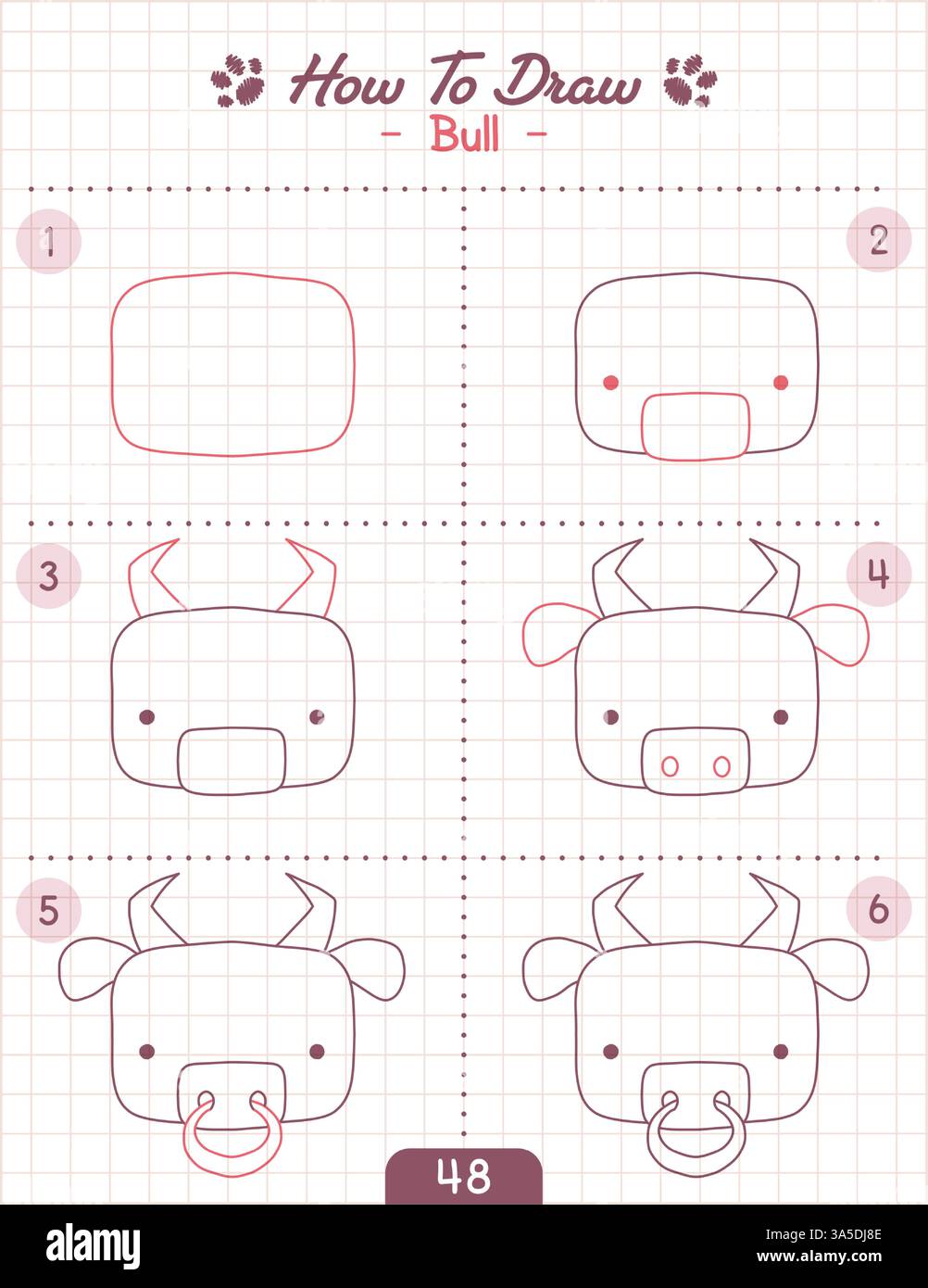 How To Draw
- Bull -

1

2

3

4

5

6

48

alamy

Image ID: 3A5DJ8E
www.alamy.com