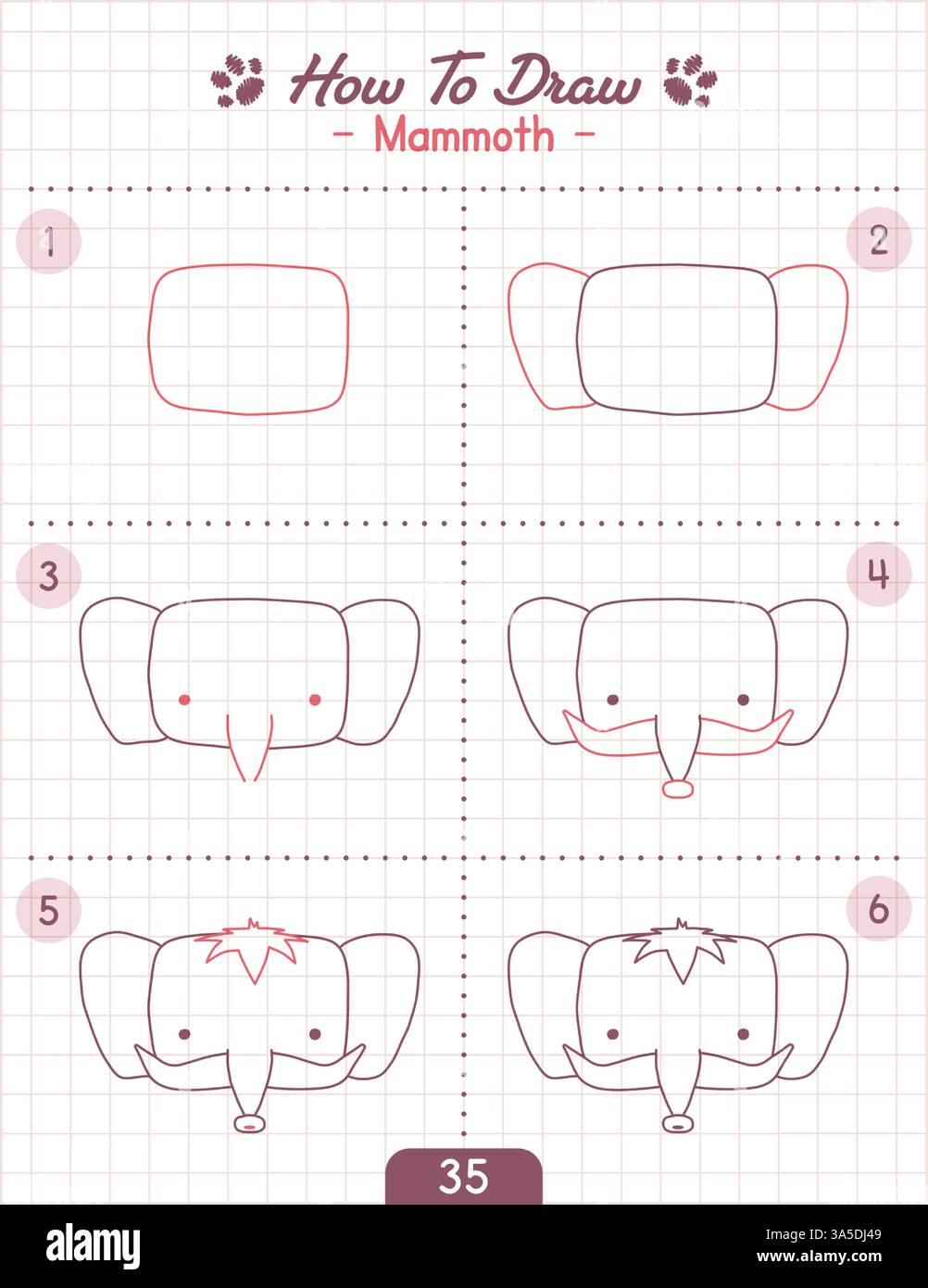 How To Draw
- Mammoth -

1

2

3

4

5

6

35

alamy

Image ID: 3A5DJ49
www.alamy.com