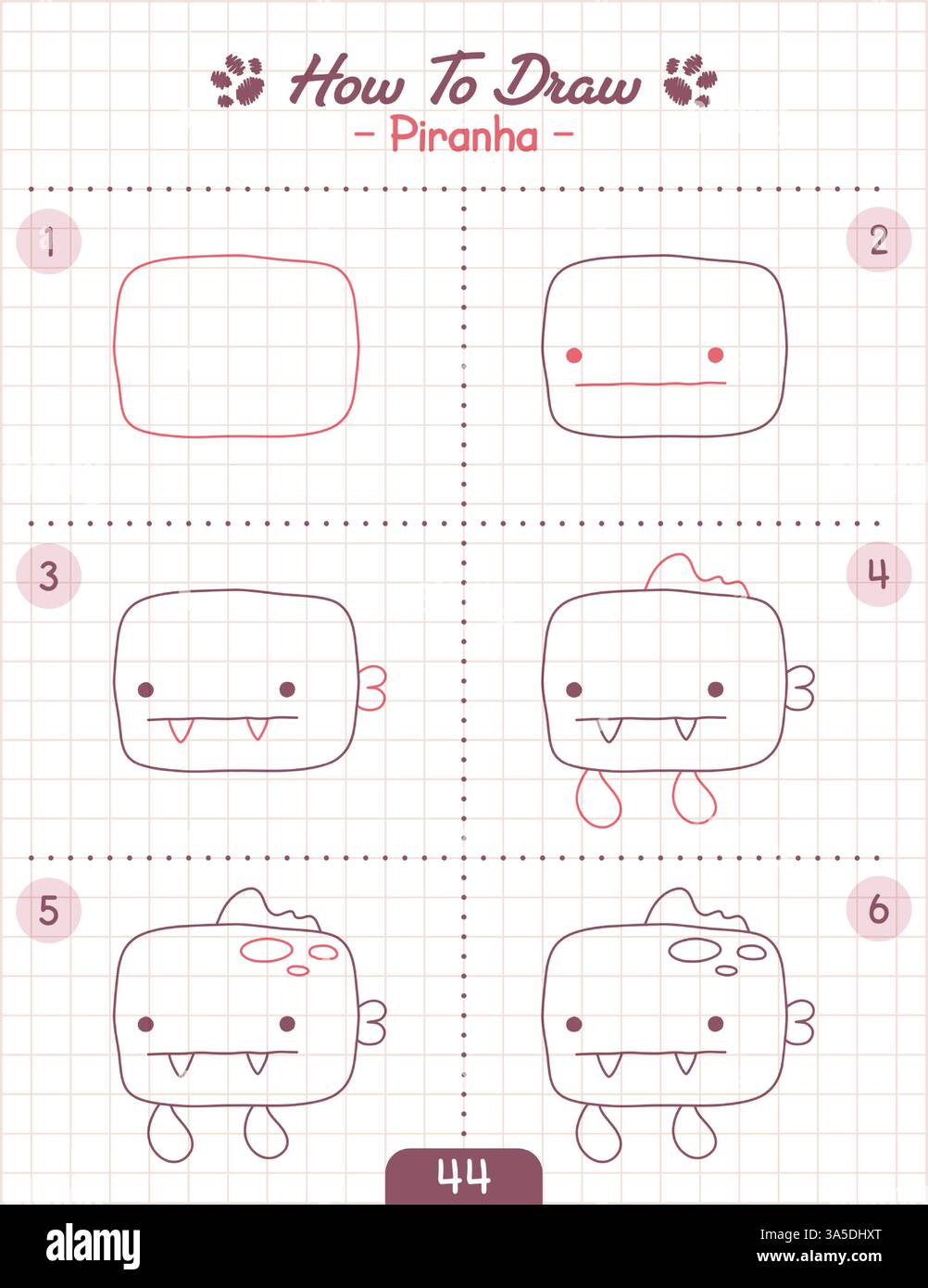 How To Draw
- Piranha -

1

2

3

4

5

6

44

alamy

Image ID: 3A5DHXT
www.alamy.com