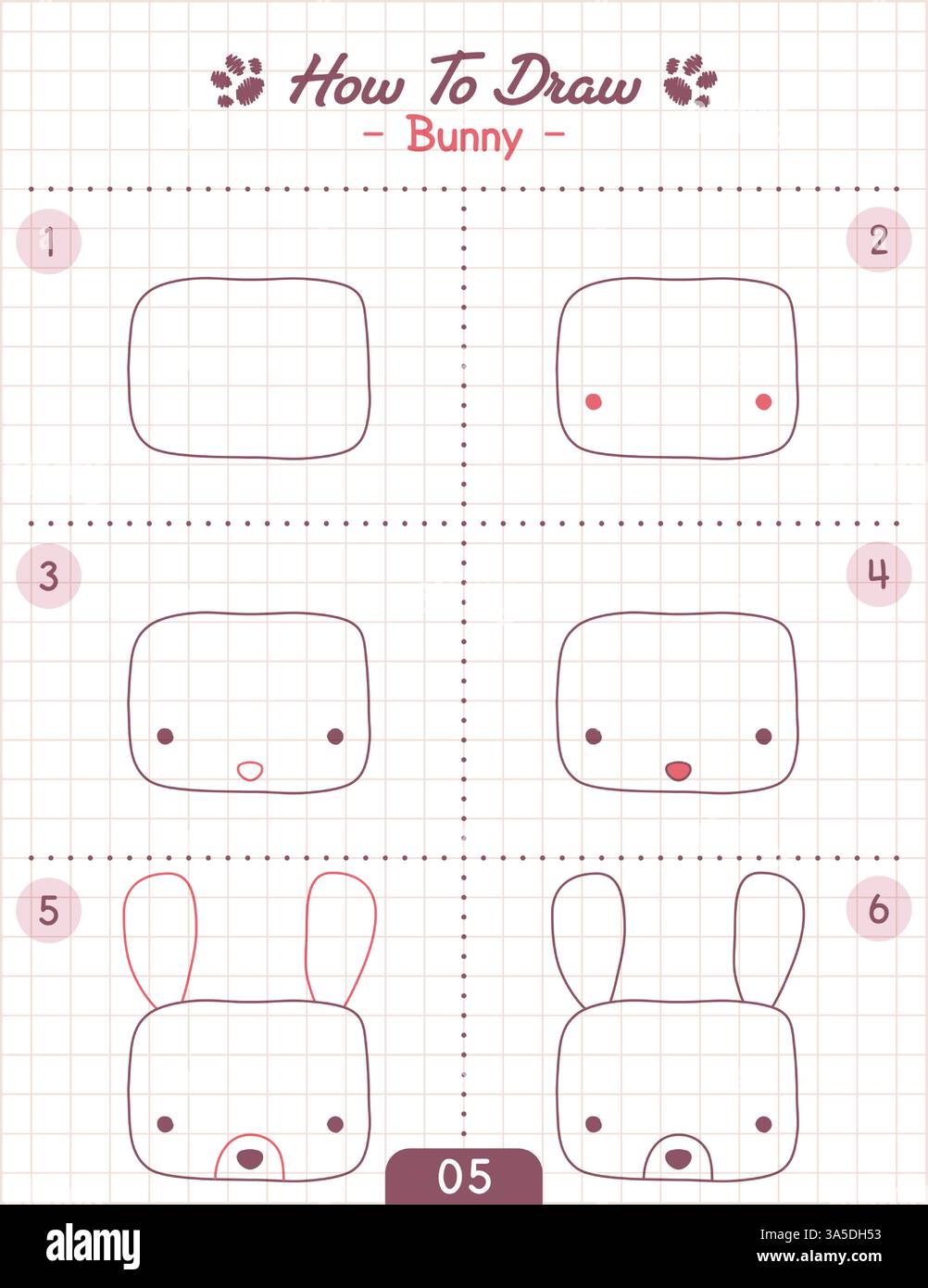 How To Draw
- Bunny -

1

2

3

4

5

6

05

alamy

Image ID: 3A5DH53
www.alamy.com