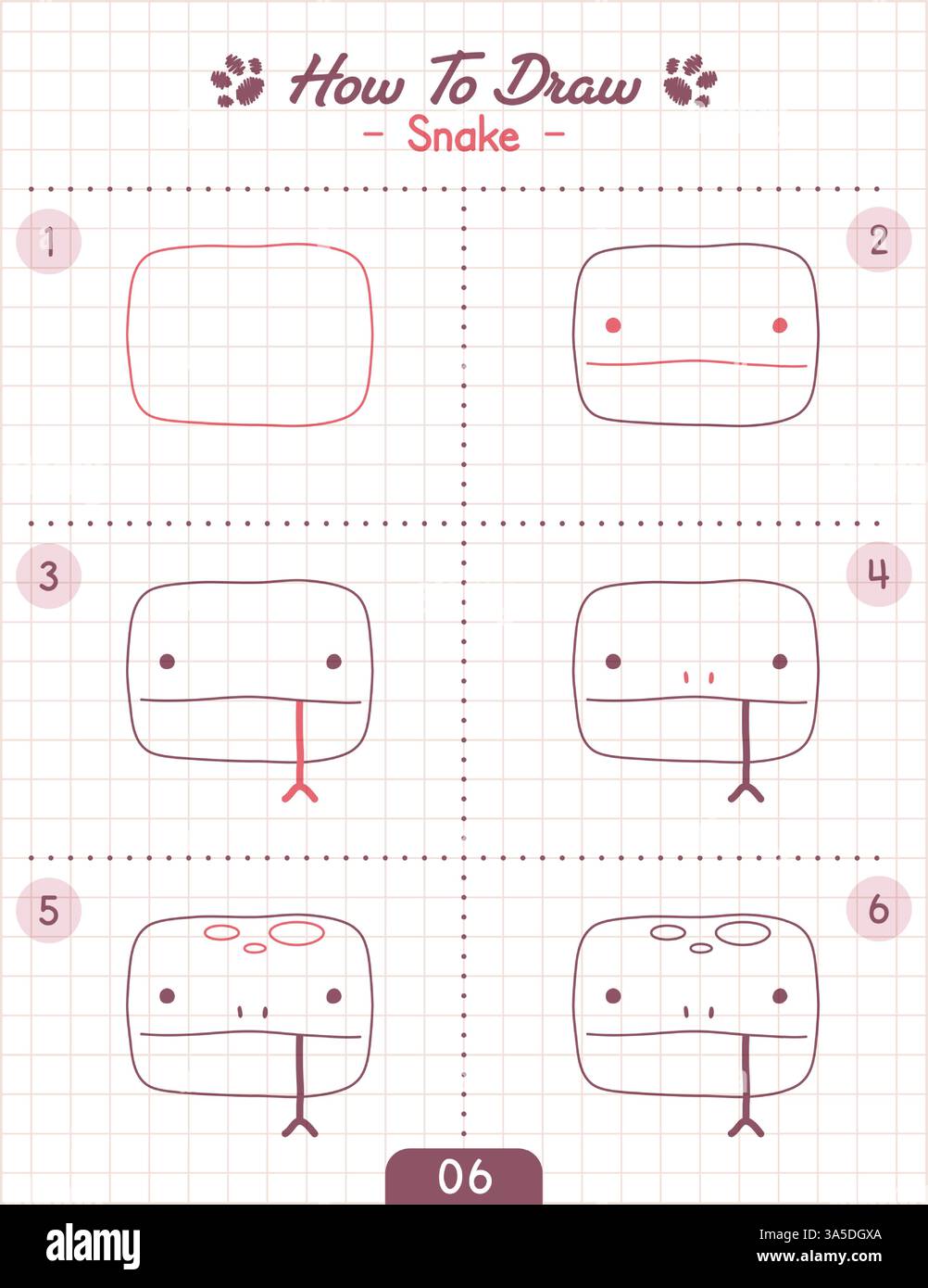 How To Draw
- Snake -

1

2

3

4

5

6

06

alamy

Image ID: 3A5DGXA
www.alamy.com