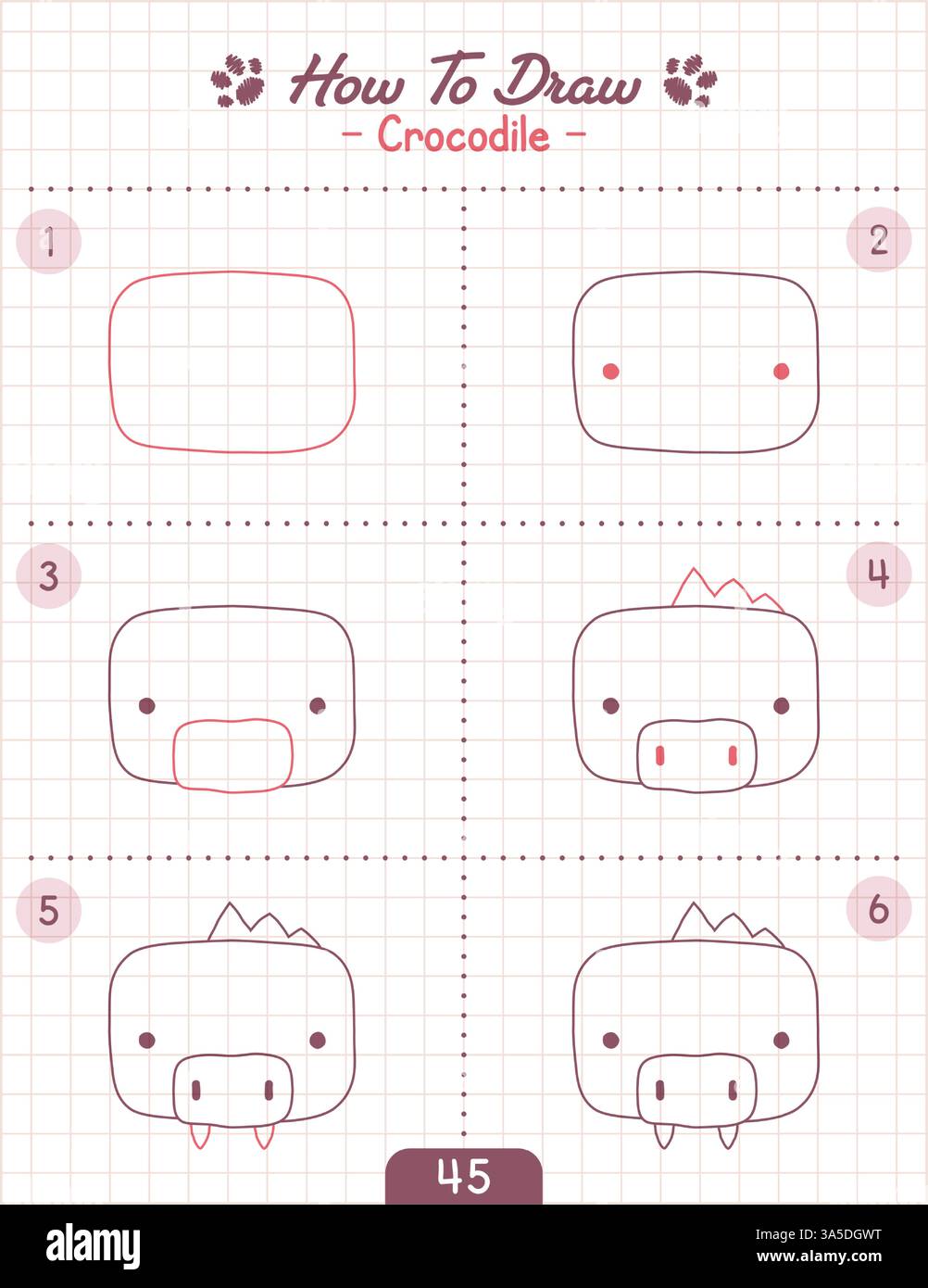 How To Draw
- Crocodile -

1

2

3

4

5

6

45

alamy

Image ID: 3A5DGWT
www.alamy.com