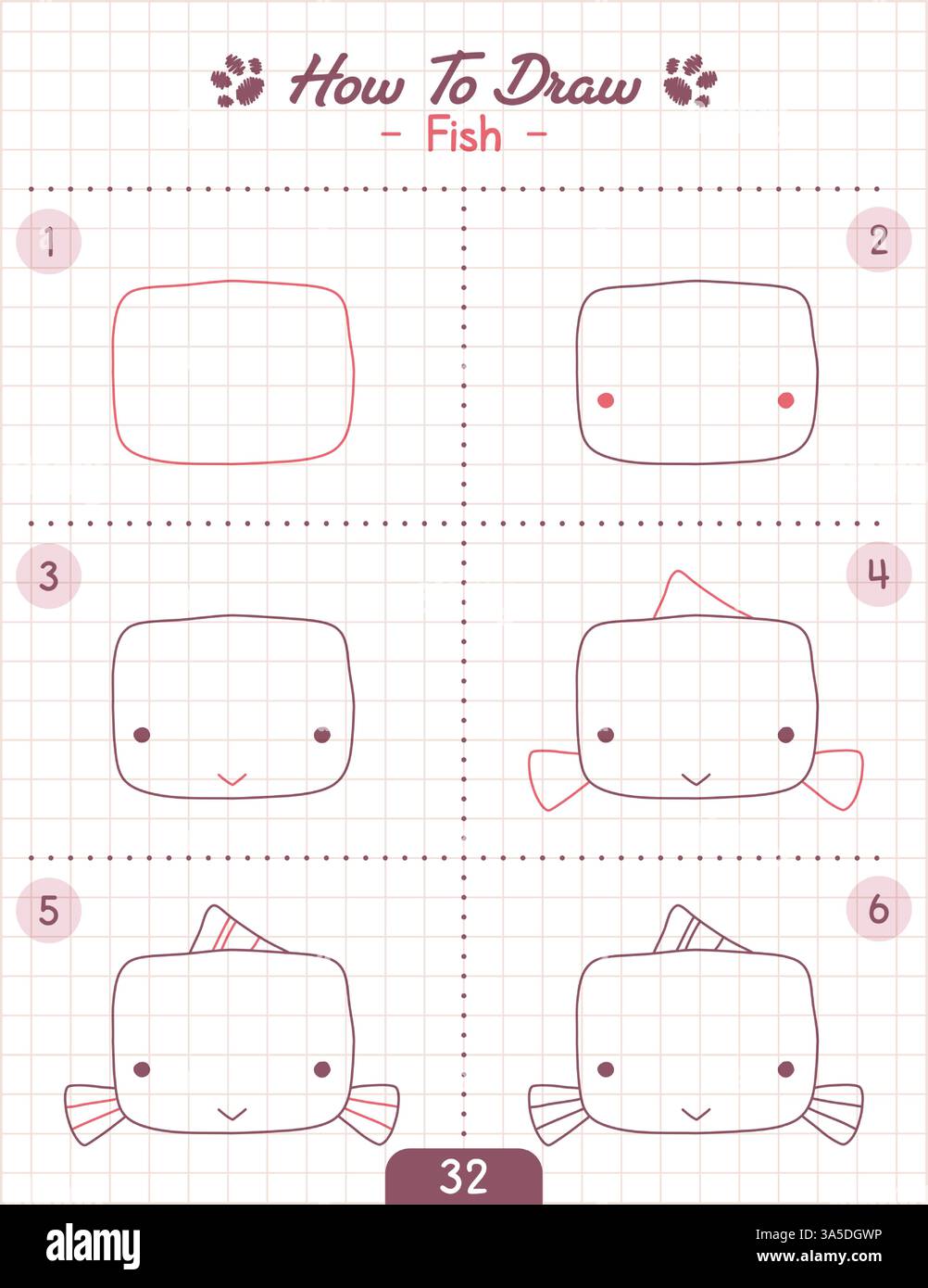 How To Draw
- Fish -

1

2

3

4

5

6

32

alamy

Image ID: 3A5DGWP
www.alamy.com