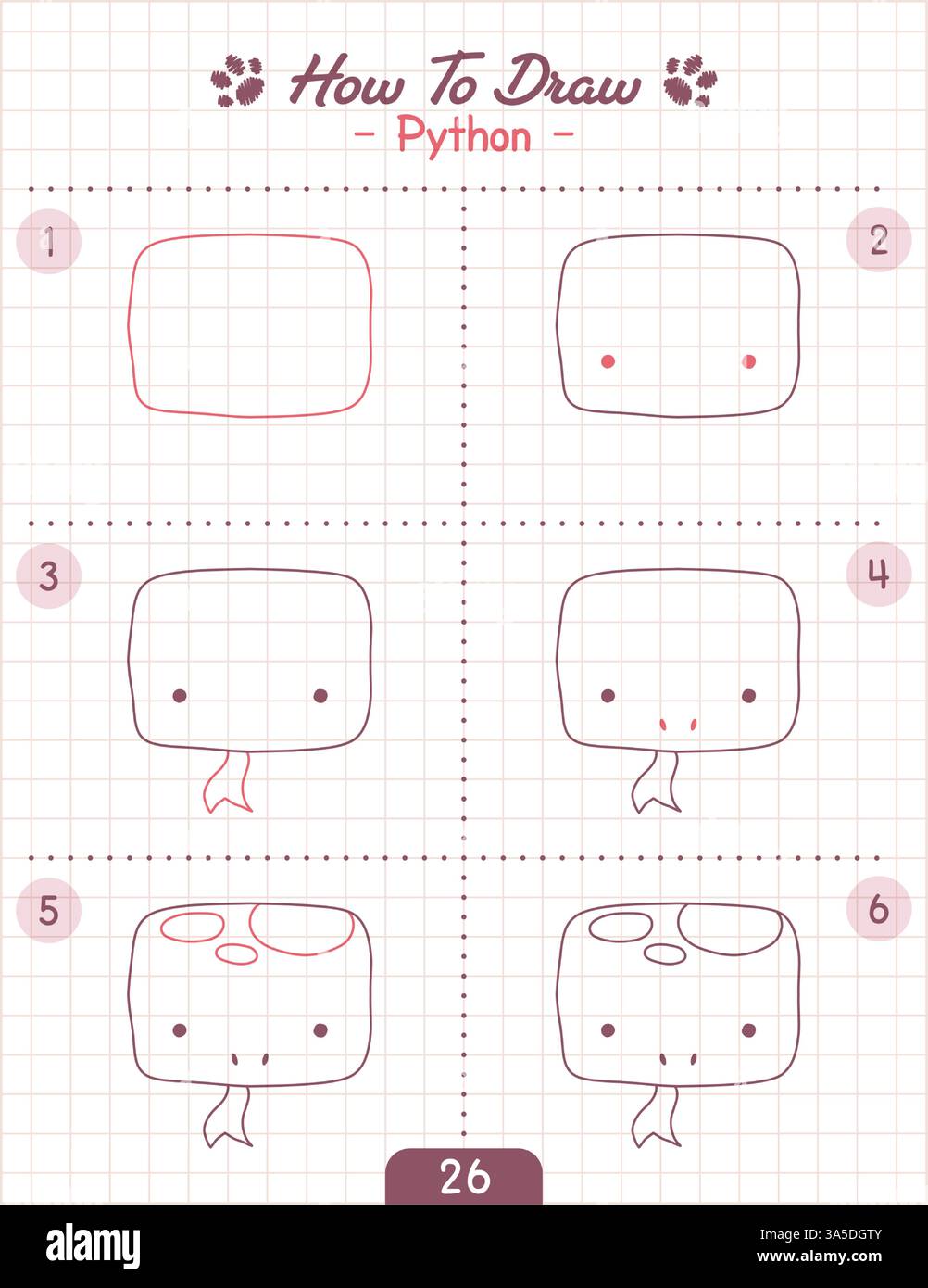 How To Draw
- Python -

1

2

3

4

5

6

26

alamy

Image ID: 3A5DGTY
www.alamy.com