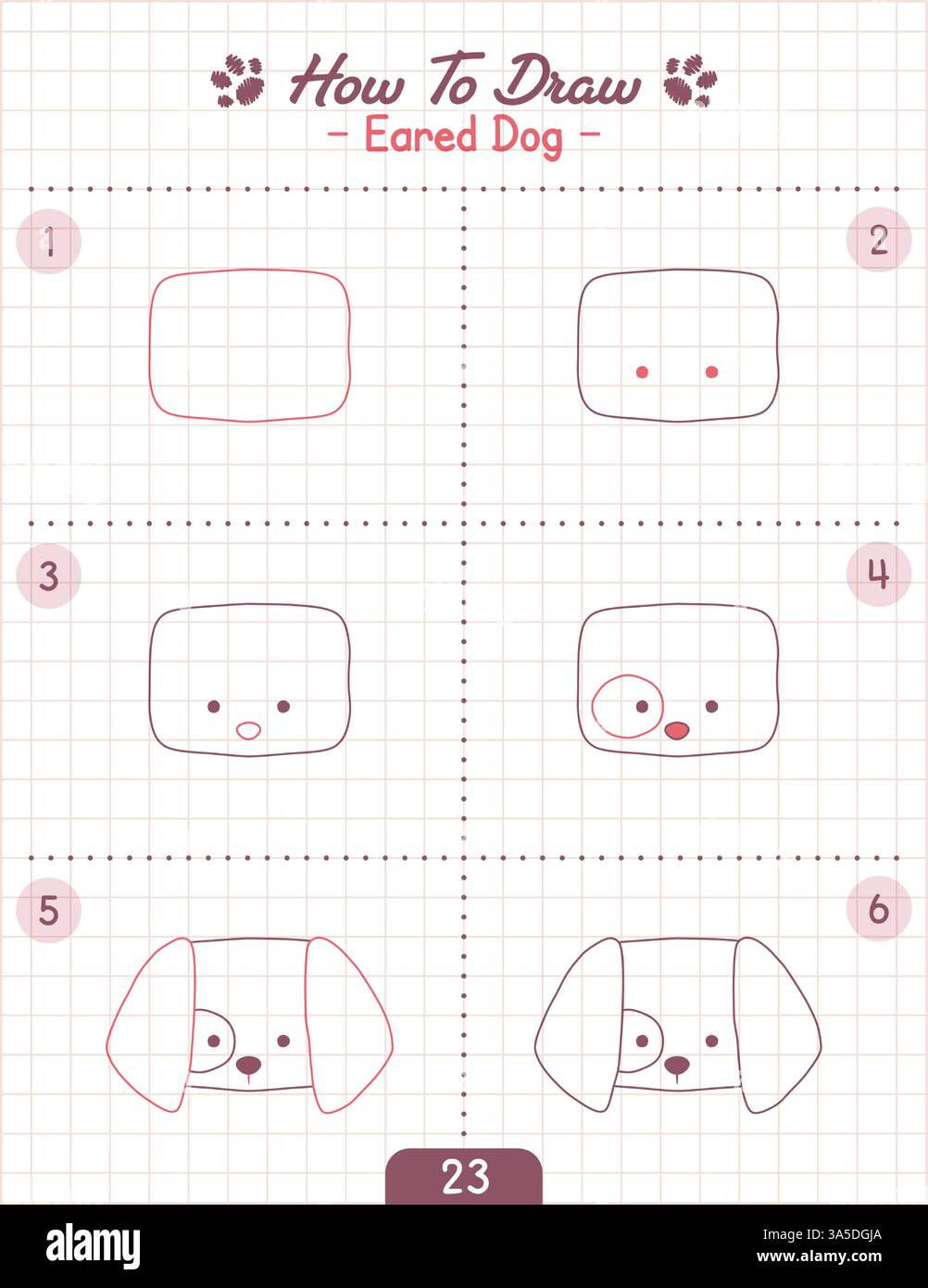 How To Draw
- Eared Dog -

1

2

3

4

5

6

23

alamy

Image ID: 3A5DGJA
www.alamy.com