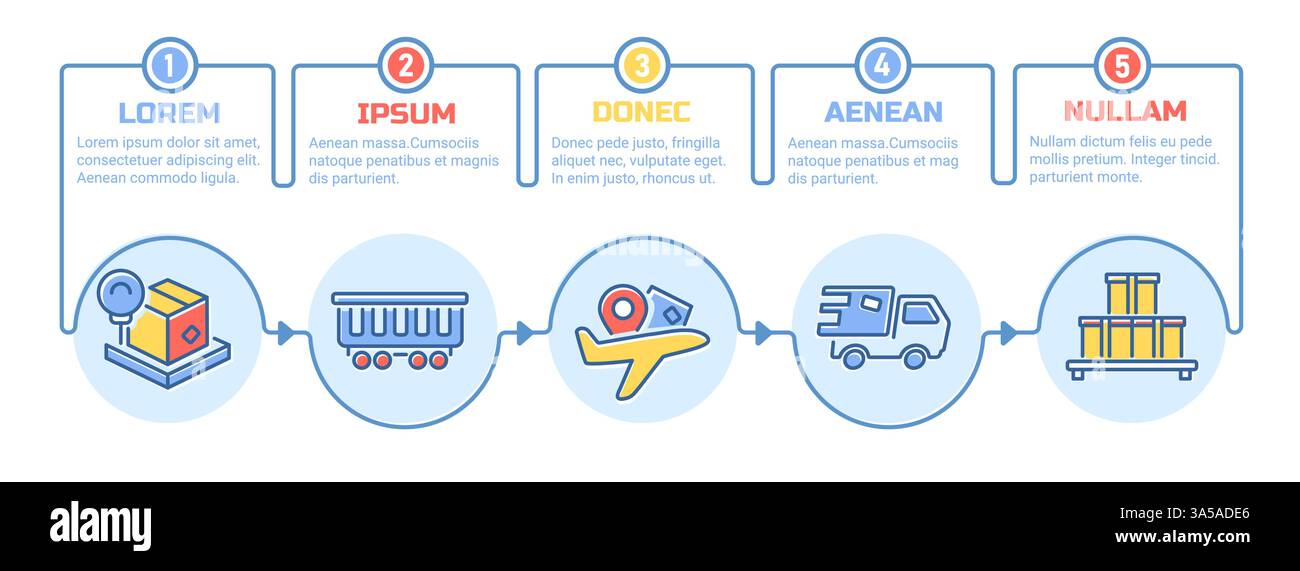 1
LOREM
Lorem ipsum dolor sit amet, consectetuer adipiscing elit. Aenean commodo ligula.

2
IPSUM
Aenean massa.Cumsociis natoque penatibus et magnis dis parturient.

3
DONEC
Donec pede justo, fringilla aliquet nec, vulputate eget. In enim justo, rhoncus ut.

4
AENEAN
Aenean massa.Cumsociis natoque penatibus et mag dis parturient.

5
NULLAM
Nullam dictum felis eu pede mollis pretium. Integer tincid. parturient monte.

alamy
Image ID: 3A5ADE6
www.alamy.com