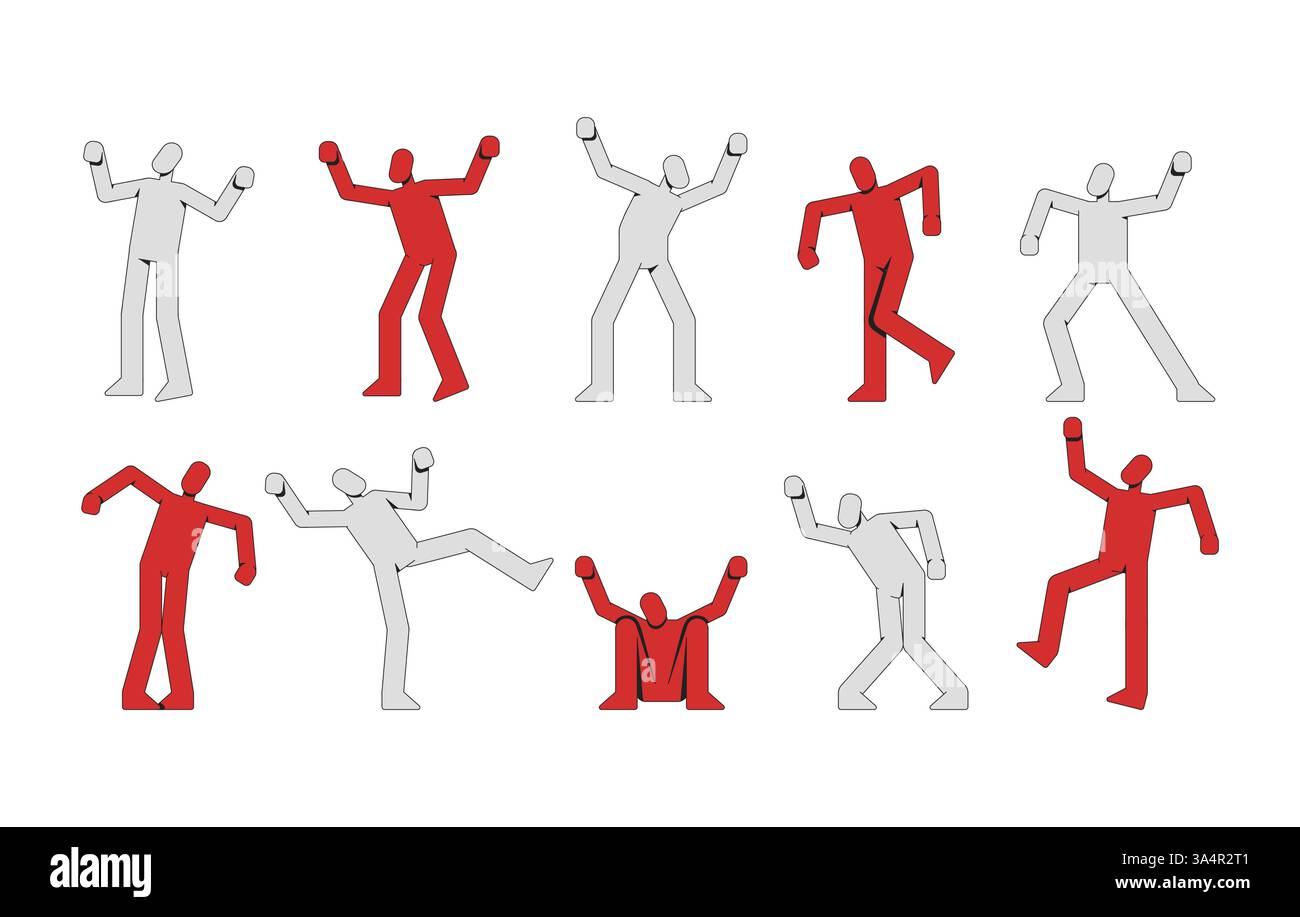 alamy

Image ID: 3A4R2T1
www.alamy.com