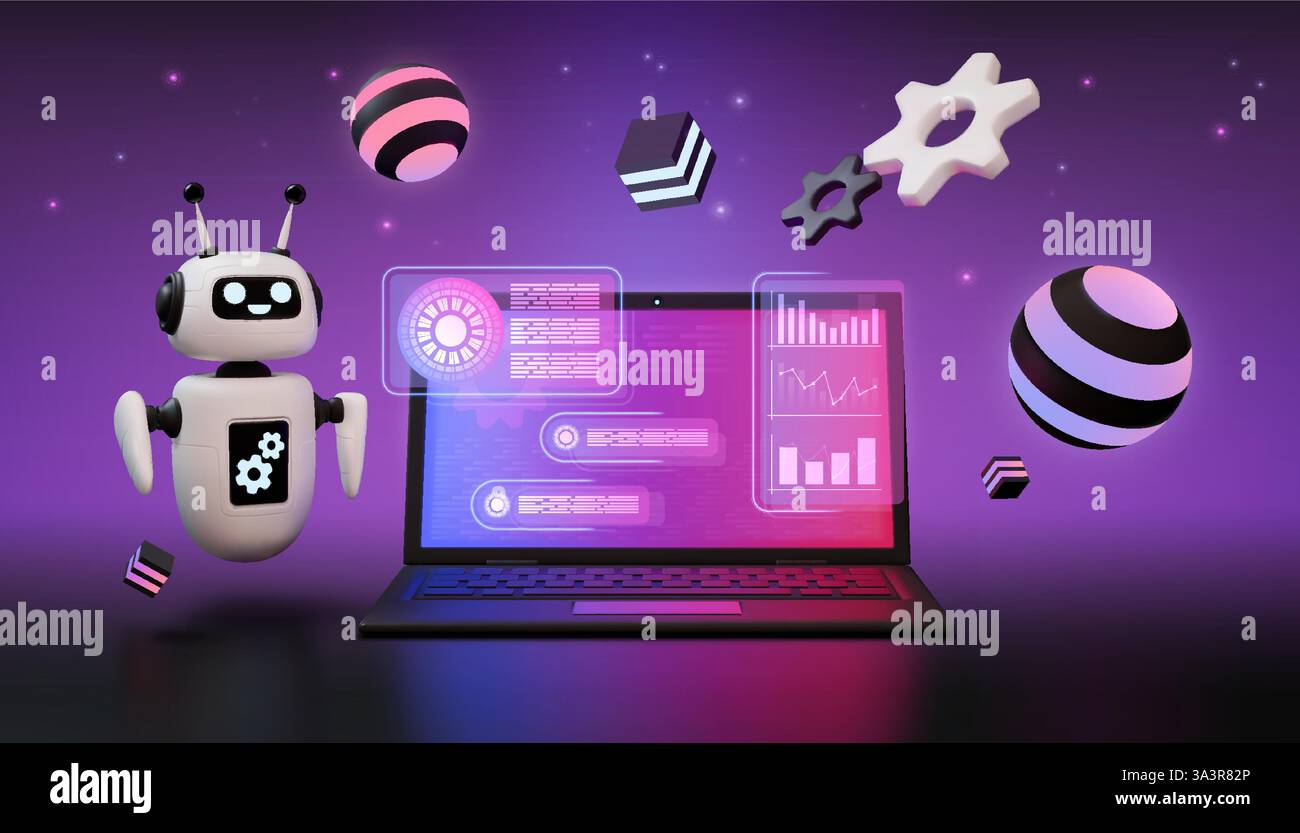 alamy
alamy
alamy
alamy
alamy
alamy
3A3R82P
www.alamy.com