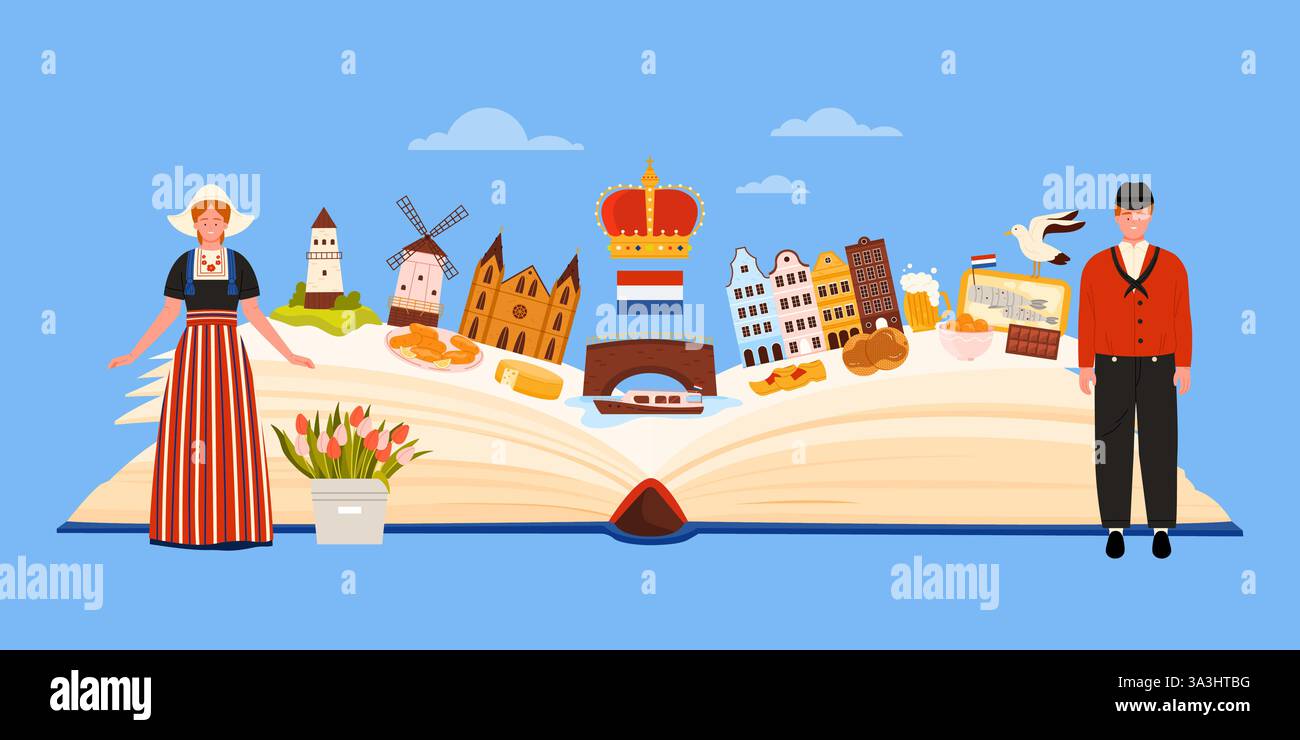 alamy
alamy
alamy
alamy
alamy

alamy
Image ID: 3A3HTBG
www.alamy.com