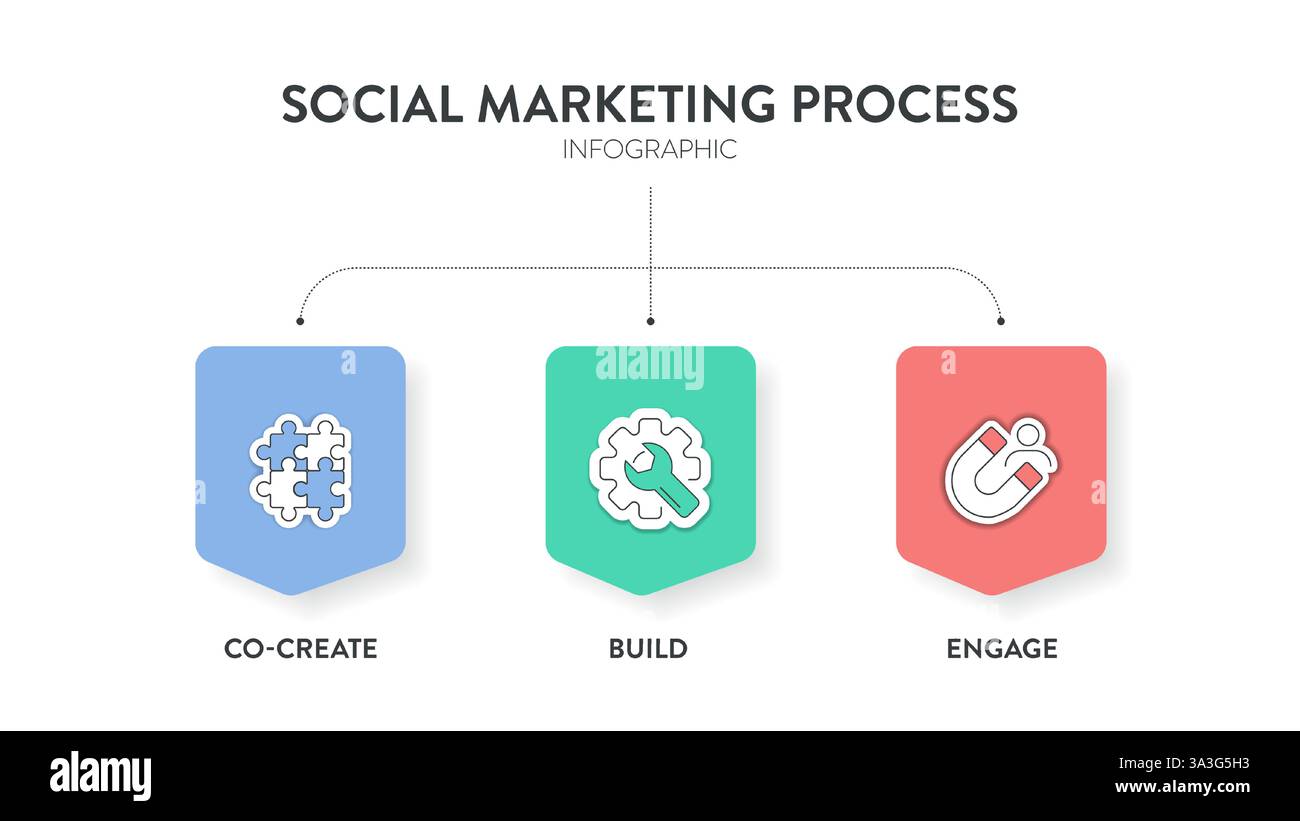 SOCIAL MARKETING PROCESS
INFOGRAPHIC

alamy

CO-CREATE

BUILD

ENGAGE

alamy

Image ID: 3A3G5H3
www.alamy.com