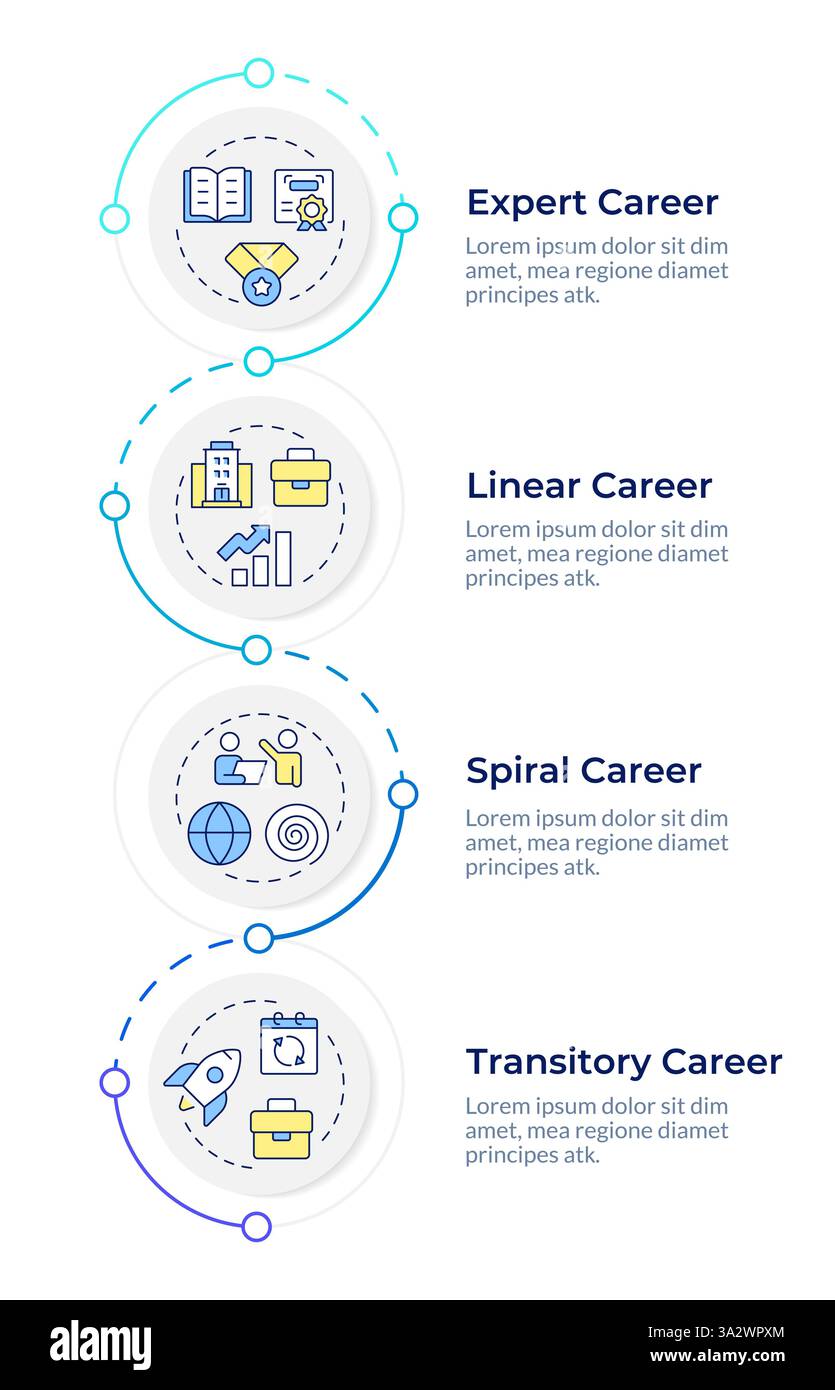 Expert Career
Lorem ipsum dolor sit dim amet, mea regione diamet principes atk.

Linear Career
Lorem ipsum dolor sit dim amet, mea regione diamet principes atk.

Spiral Career
Lorem ipsum dolor sit dim amet, mea regione diamet principes atk.

Transitory Career
Lorem ipsum dolor sit dim amet, mea regione diamet principes atk.

alamy
Image ID: 3A2WPXM
www.alamy.com