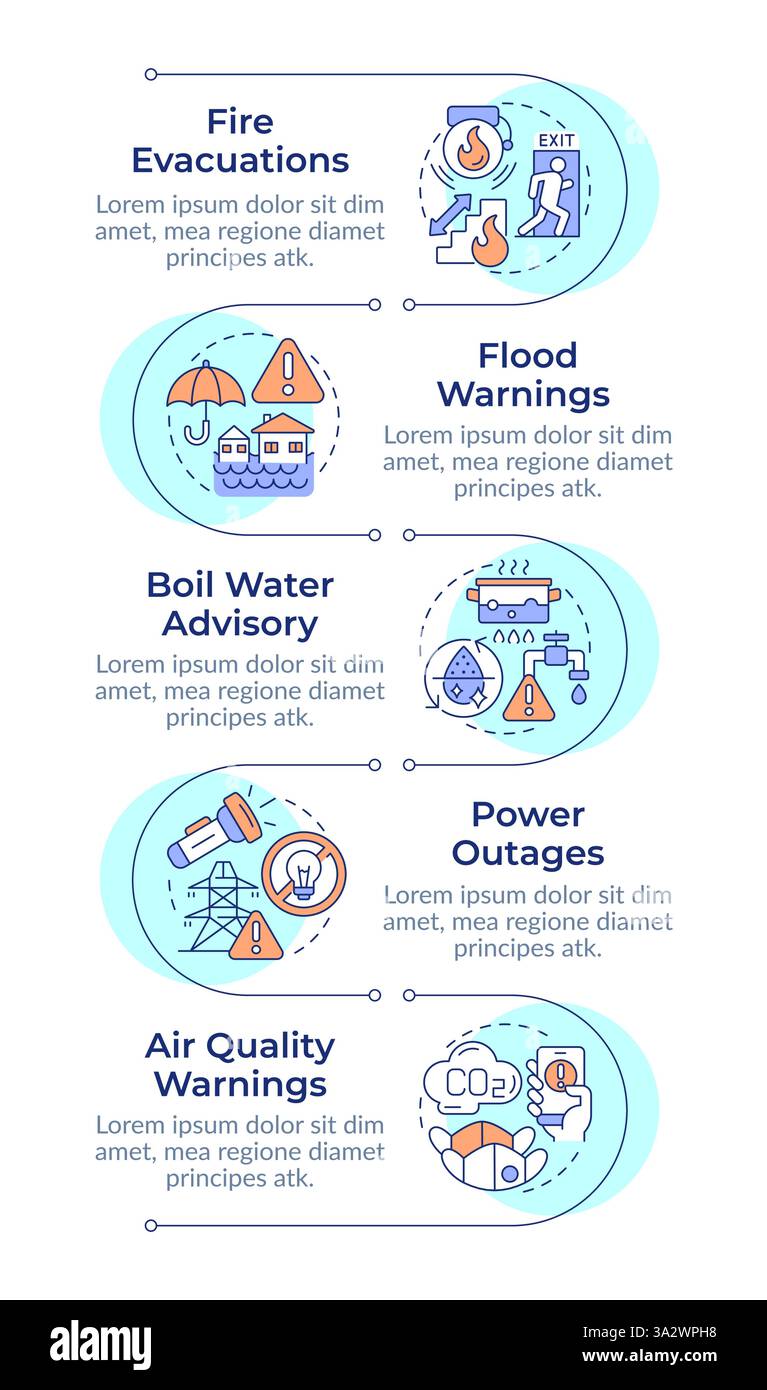 Fire Evacuations
Lorem ipsum dolor sit dim amet, mea regione diamet principes atk.

EXIT

Flood Warnings
Lorem ipsum dolor sit dim amet, mea regione diamet principes atk.

Boil Water Advisory
Lorem ipsum dolor sit dim amet, mea regione diamet principes atk.

Power Outages
Lorem ipsum dolor sit dim amet, mea regione diamet principes atk.

Air Quality Warnings
Lorem ipsum dolor sit dim amet, mea regione diamet principes atk.

$CO_2$

alamy
Image ID: 3A2WPH8
www.alamy.com