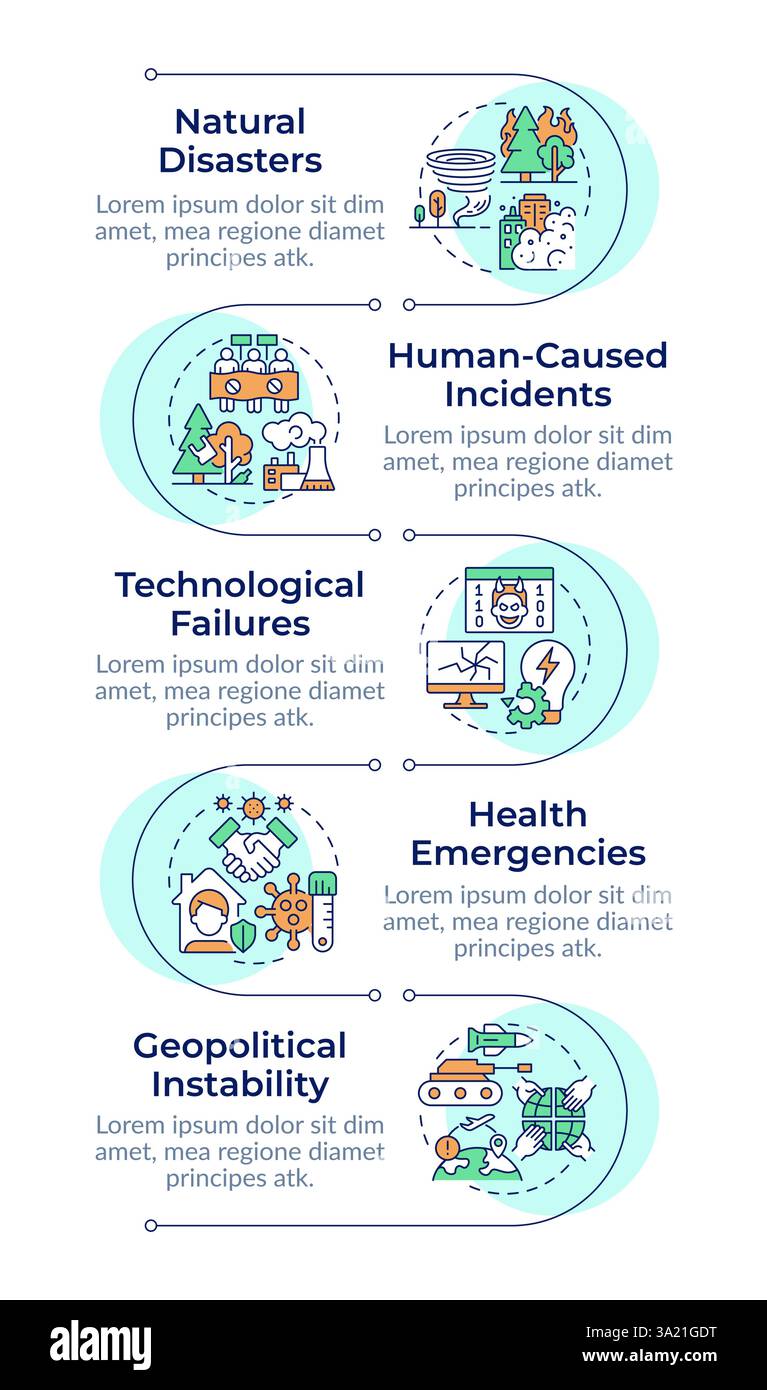 Natural Disasters

Lorem ipsum dolor sit dim amet, mea regione diamet principes atk.

Human-Caused Incidents

Lorem ipsum dolor sit dim amet, mea regione diamet principes atk.

Technological Failures

Lorem ipsum dolor sit dim amet, mea regione diamet principes atk.

1 1
1 0
0 0

Health Emergencies

Lorem ipsum dolor sit dim amet, mea regione diamet principes atk.

Geopolitical Instability

Lorem ipsum dolor sit dim amet, mea regione diamet principes atk.

alamy

Image ID: 3A21GDT
www.alamy.com