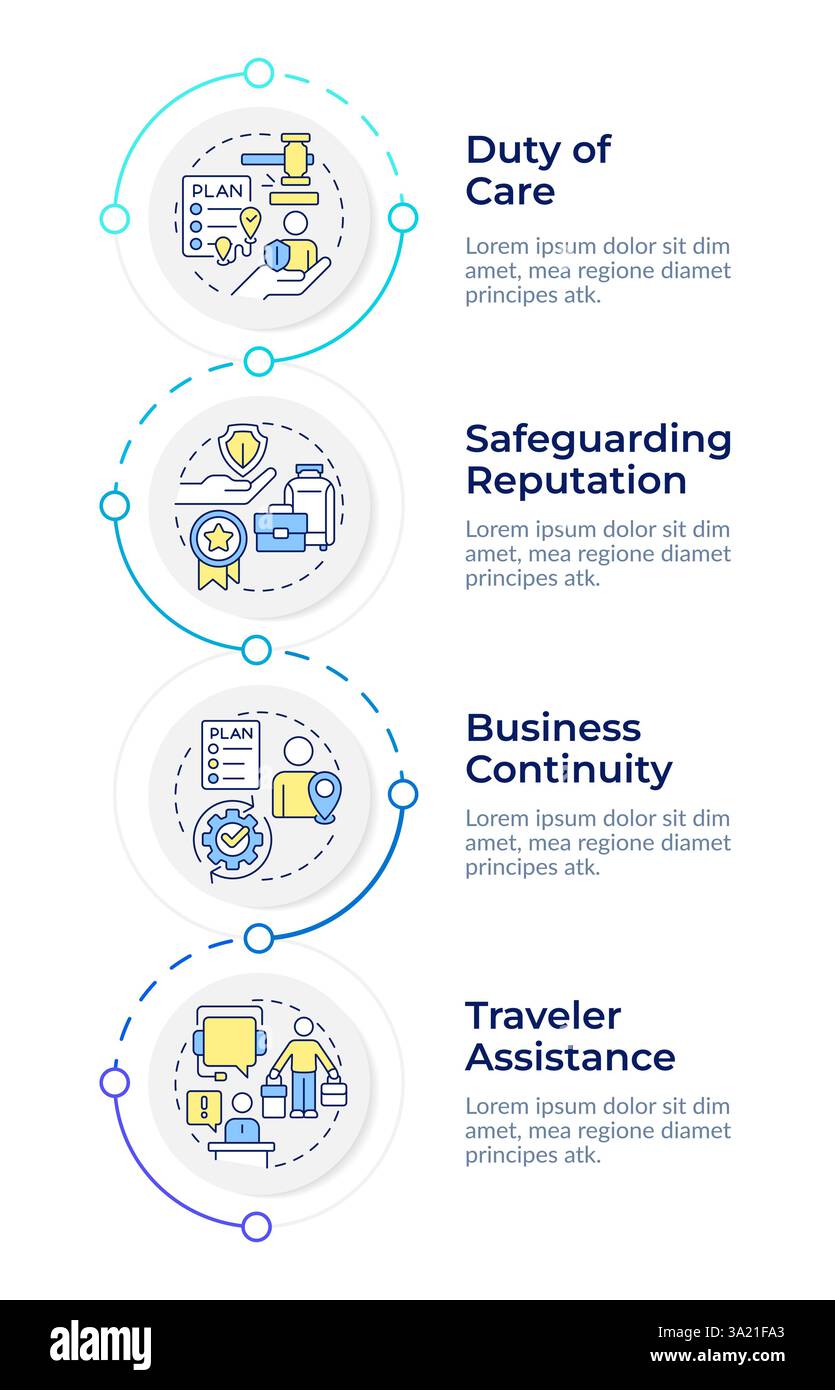 PLAN

Duty of Care

Lorem ipsum dolor sit dim amet, mea regione diamet principes atk.

Safeguarding Reputation

Lorem ipsum dolor sit dim amet, mea regione diamet principes atk.

PLAN

Business Continuity

Lorem ipsum dolor sit dim amet, mea regione diamet principes atk.

Traveler Assistance

Lorem ipsum dolor sit dim amet, mea regione diamet principes atk.

alamy

Image ID: 3A21FA3
www.alamy.com