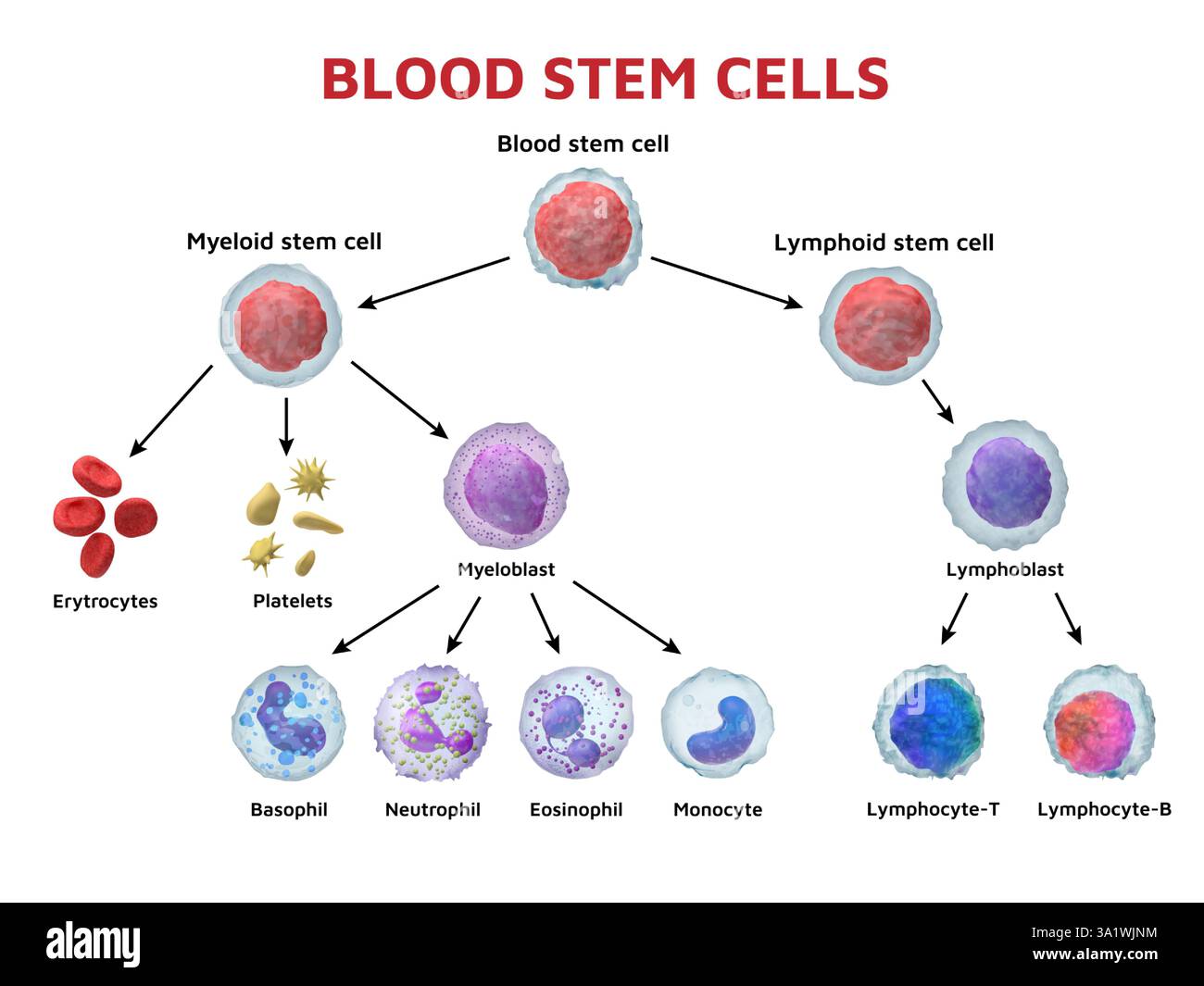 BLOOD STEM CELLS

Blood stem cell

Myeloid stem cell

Lymphoid stem cell

Erytrocytes

Platelets

Myeloblast

Lymphoblast

Basophil

Neutrophil

Eosinophil

Monocyte

Lymphocyte-T

Lymphocyte-B

alamy

Image ID: 3A1WJNM
www.alamy.com