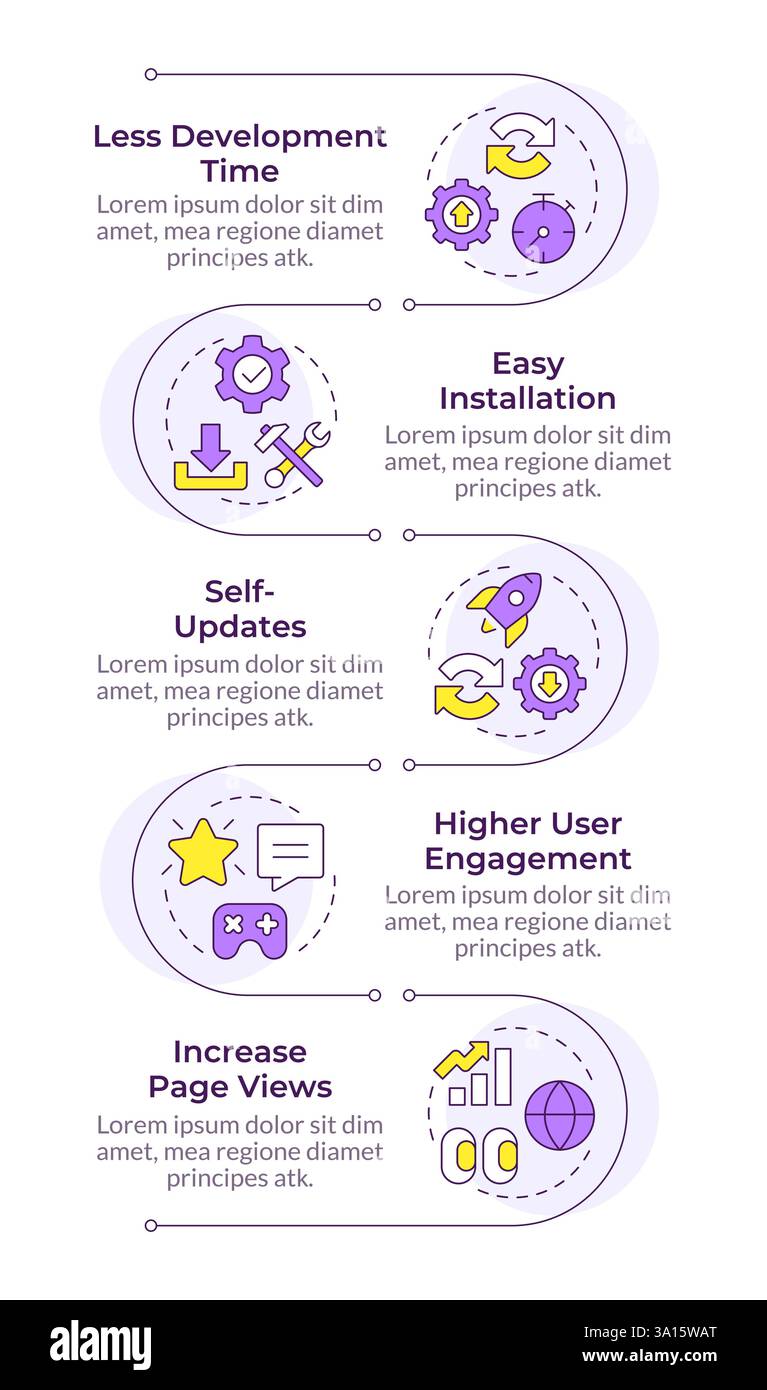 Less Development Time
Lorem ipsum dolor sit dim amet, mea regione diamet principes atk.

Easy Installation
Lorem ipsum dolor sit dim amet, mea regione diamet principes atk.

Self-Updates
Lorem ipsum dolor sit dim amet, mea regione diamet principes atk.

Higher User Engagement
Lorem ipsum dolor sit dim amet, mea regione diamet principes atk.

Increase Page Views
Lorem ipsum dolor sit dim amet, mea regione diamet principes atk.

alamy

Image ID: 3A15WAT
www.alamy.com