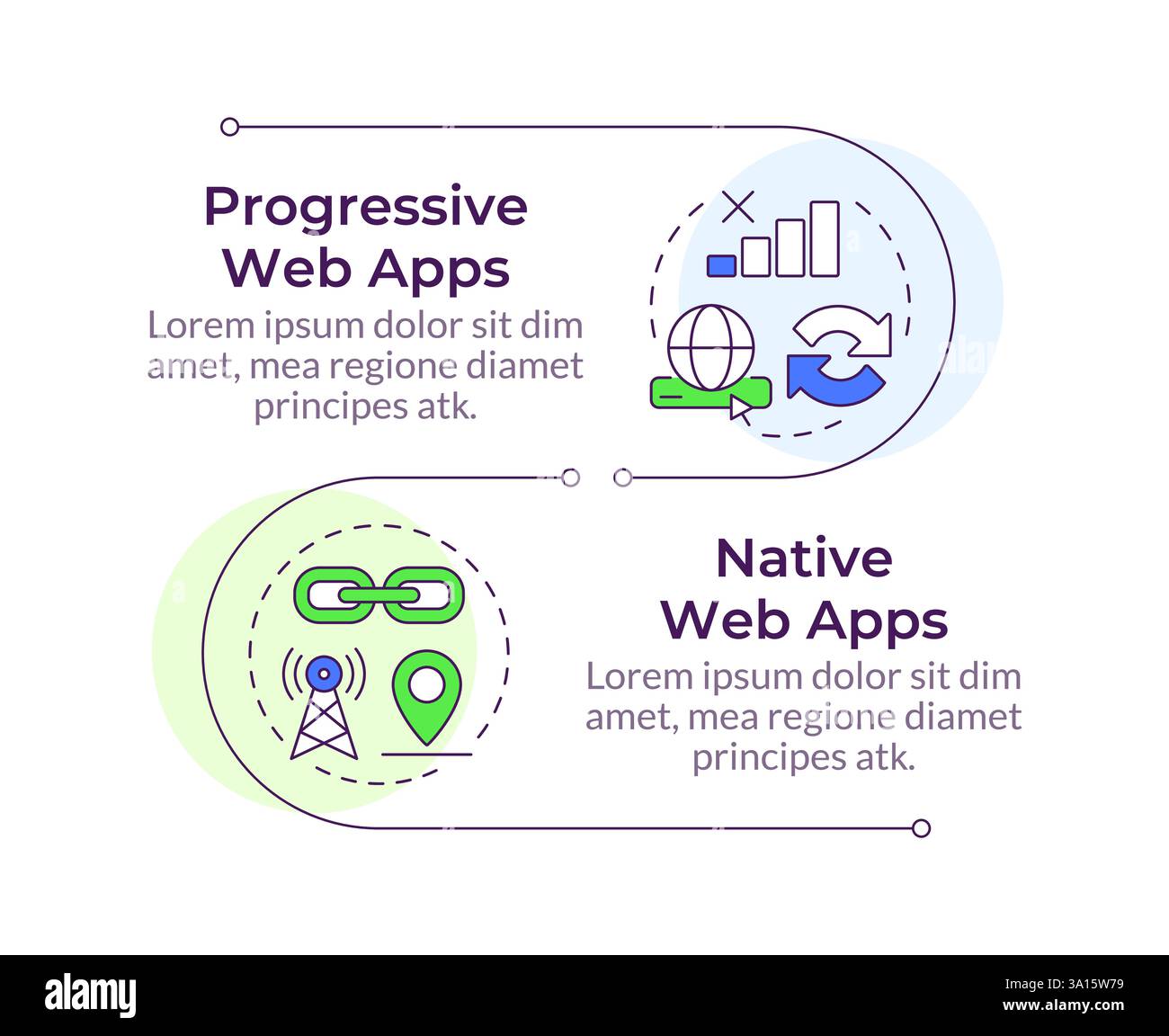 Progressive Web Apps

Lorem ipsum dolor sit dim amet, mea regione diamet principes atk.

Native Web Apps

Lorem ipsum dolor sit dim amet, mea regione diamet principes atk.

alamy

Image ID: 3A15W79
www.alamy.com