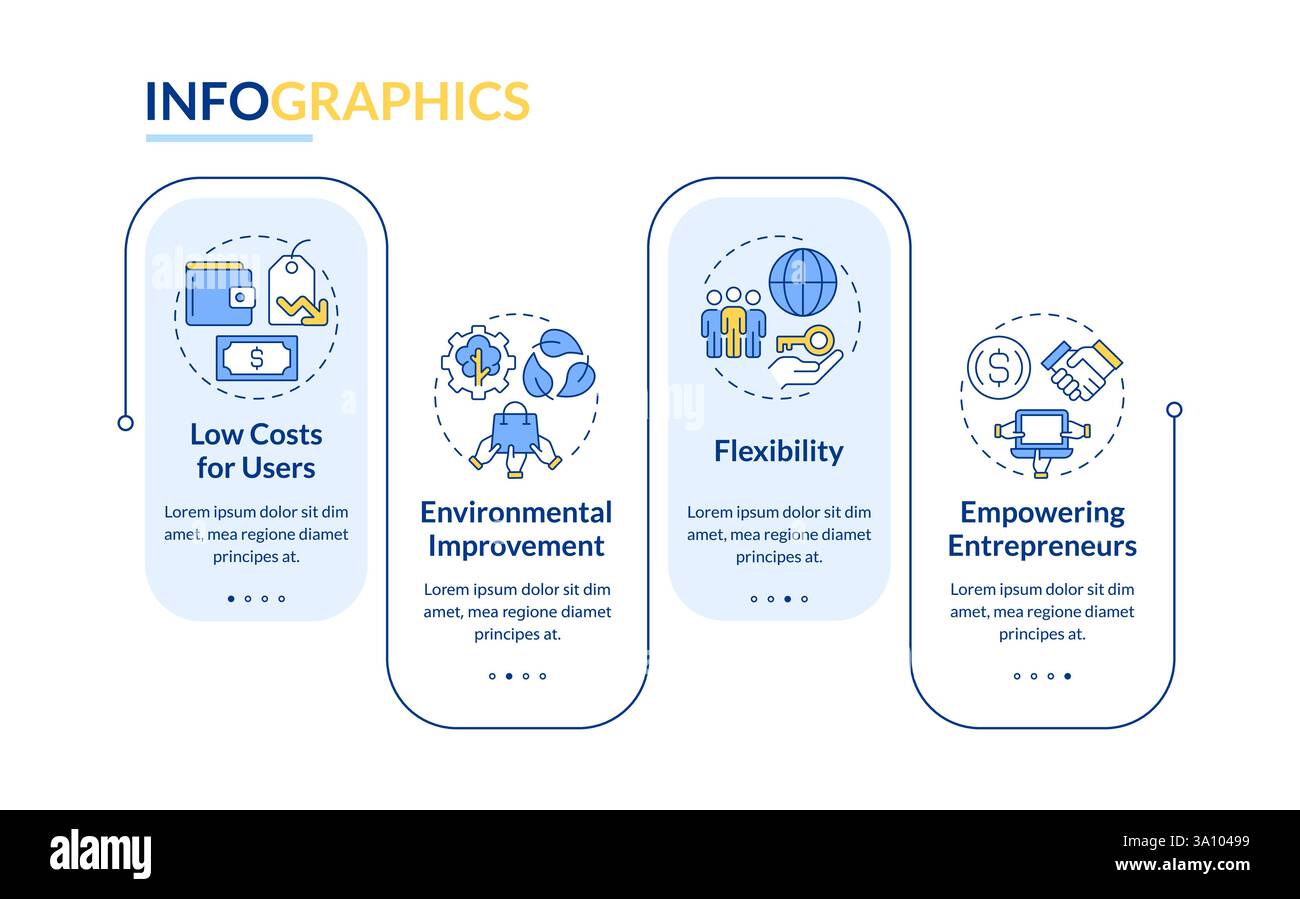 INFOGRAPHICS

Low Costs for Users

Lorem ipsum dolor sit dim amet, mea regione diamet principes at.

Environmental Improvement

Lorem ipsum dolor sit dim amet, mea regione diamet principes at.

Flexibility

Lorem ipsum dolor sit dim amet, mea regione diamet principes at.

Empowering Entrepreneurs

Lorem ipsum dolor sit dim amet, mea regione diamet principes at.

alamy

Image ID: 3A10499
www.alamy.com