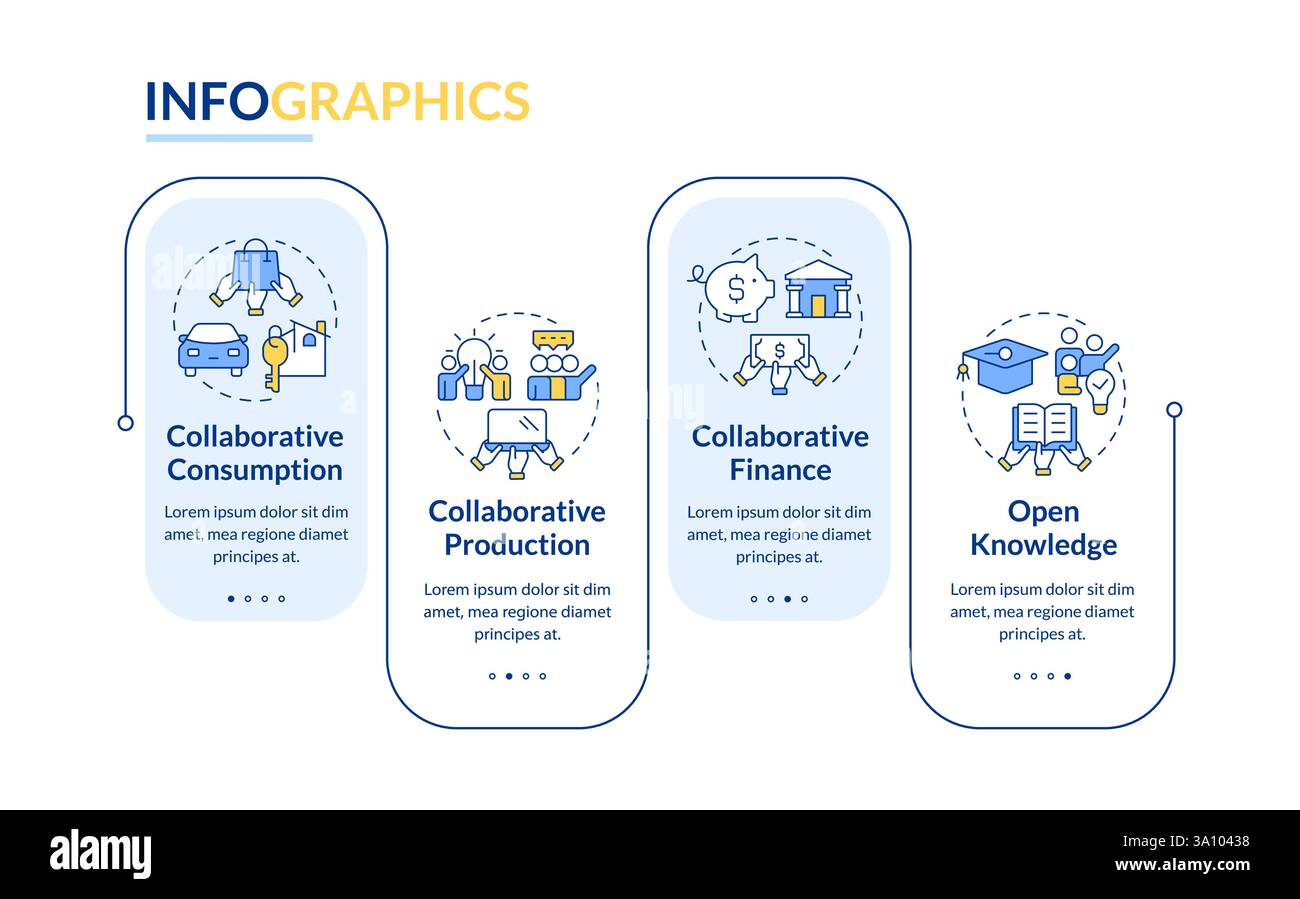 INFOGRAPHICS

Collaborative Consumption

Lorem ipsum dolor sit dim amet, mea regione diamet principes at.

Collaborative Production

Lorem ipsum dolor sit dim amet, mea regione diamet principes at.

Collaborative Finance

Lorem ipsum dolor sit dim amet, mea regione diamet principes at.

Open Knowledge

Lorem ipsum dolor sit dim amet, mea regione diamet principes at.

alamy

Image ID: 3A10438
www.alamy.com