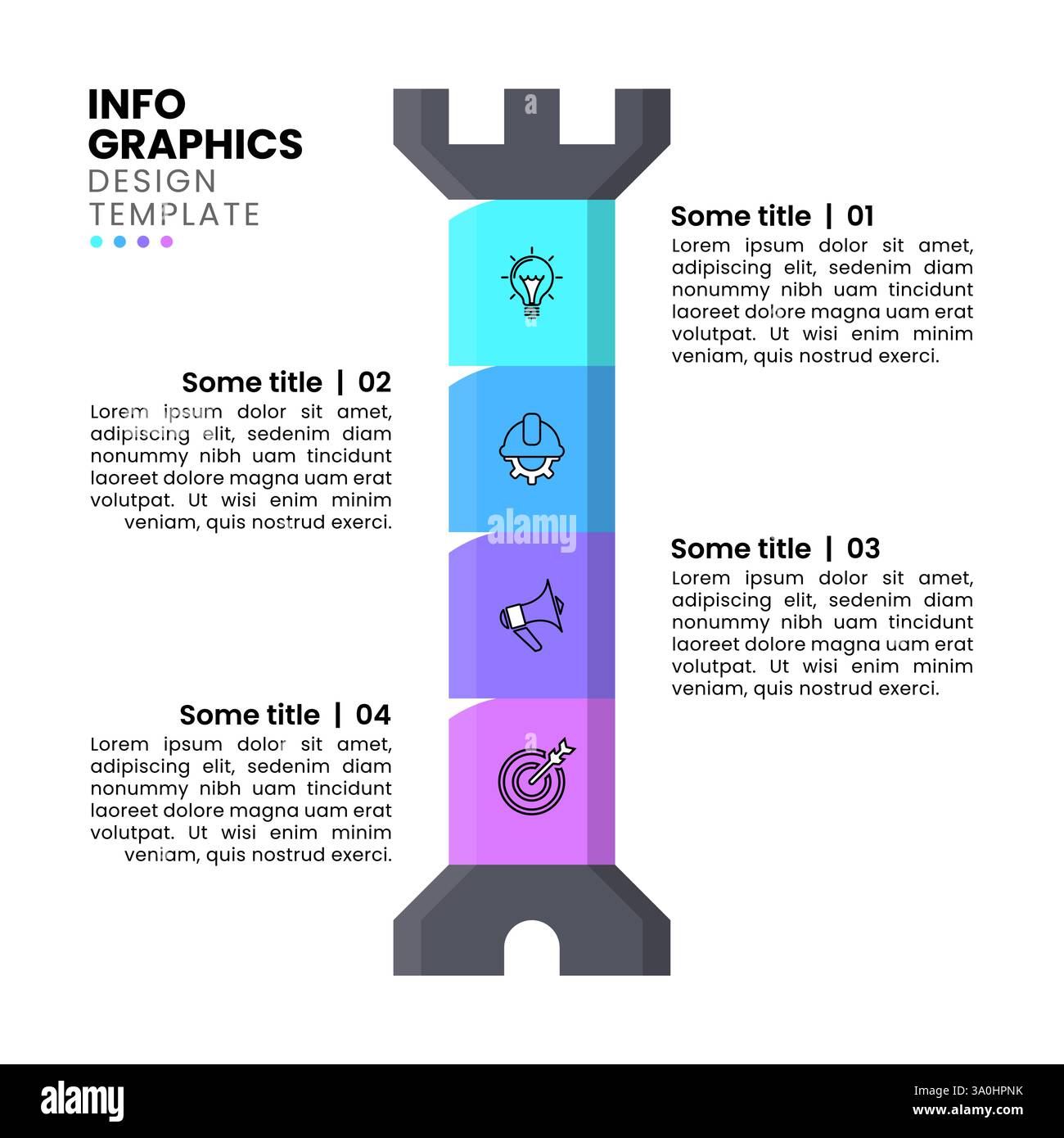 INFO GRAPHICS
DESIGN TEMPLATE

Some title | 01
Lorem ipsum dolor sit amet, adipiscing elit, sedenim diam nonummy nibh uam tincidunt laoreet dolore magna uam erat volutpat. Ut wisi enim minim veniam, quis nostrud exerci.

Some title | 02
Lorem ipsum dolor sit amet, adipiscing elit, sedenim diam nonummy nibh uam tincidunt laoreet dolore magna uam erat volutpat. Ut wisi enim minim veniam, quis nostrud exerci.

alamy

Some title | 03
Lorem ipsum dolor sit amet, adipiscing elit, sedenim diam nonummy nibh uam tincidunt laoreet dolore magna uam erat volutpat. Ut wisi enim minim veniam, quis nostrud exerci.

Some title | 04
Lorem ipsum dolor sit amet, adipiscing elit, sedenim diam nonummy nibh uam tincidunt laoreet dolore magna uam erat volutpat. Ut wisi enim minim veniam, quis nostrud exerci.

alamy
Image ID: 3A0HPNK
www.alamy.com