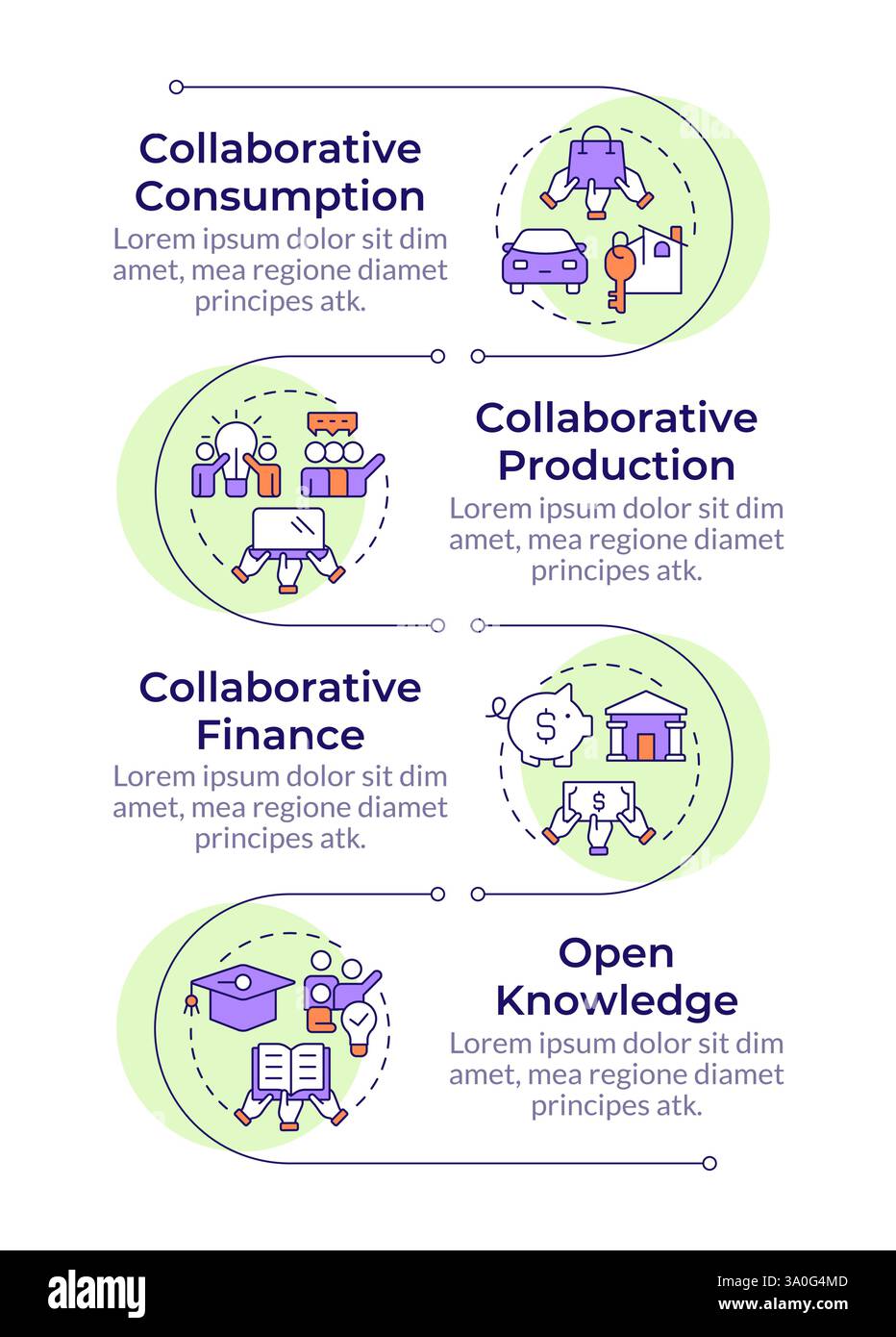 Collaborative Consumption

Lorem ipsum dolor sit dim amet, mea regione diamet principes atk.

Collaborative Production

Lorem ipsum dolor sit dim amet, mea regione diamet principes atk.

Collaborative Finance

Lorem ipsum dolor sit dim amet, mea regione diamet principes atk.

Open Knowledge

Lorem ipsum dolor sit dim amet, mea regione diamet principes atk.

alamy

Image ID: 3A0G4MD
www.alamy.com