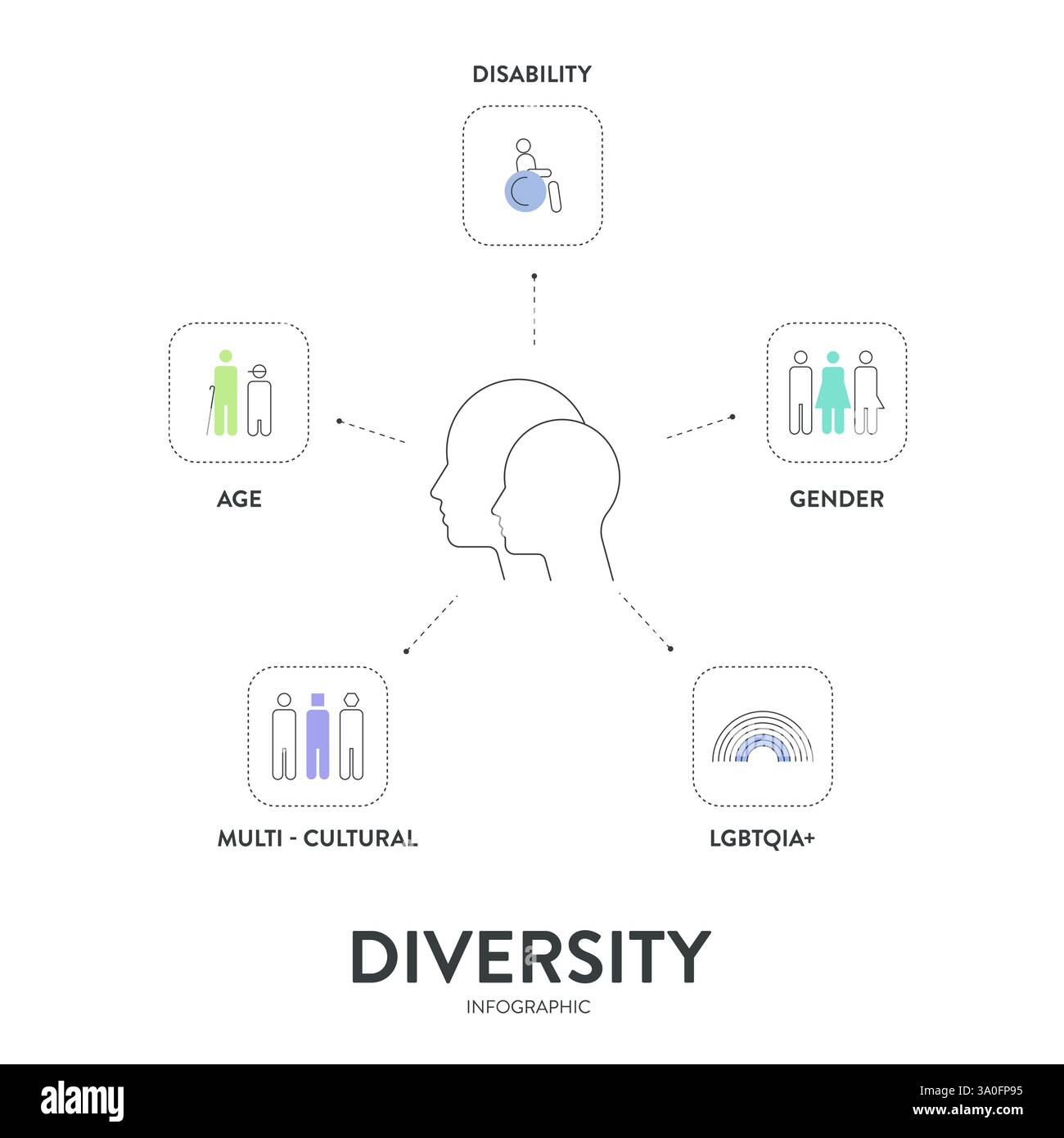 DISABILITY

AGE

GENDER

MULTI - CULTURAL

LGBTQIA+

DIVERSITY

INFOGRAPHIC

alamy

Image ID: 3A0FP95
www.alamy.com