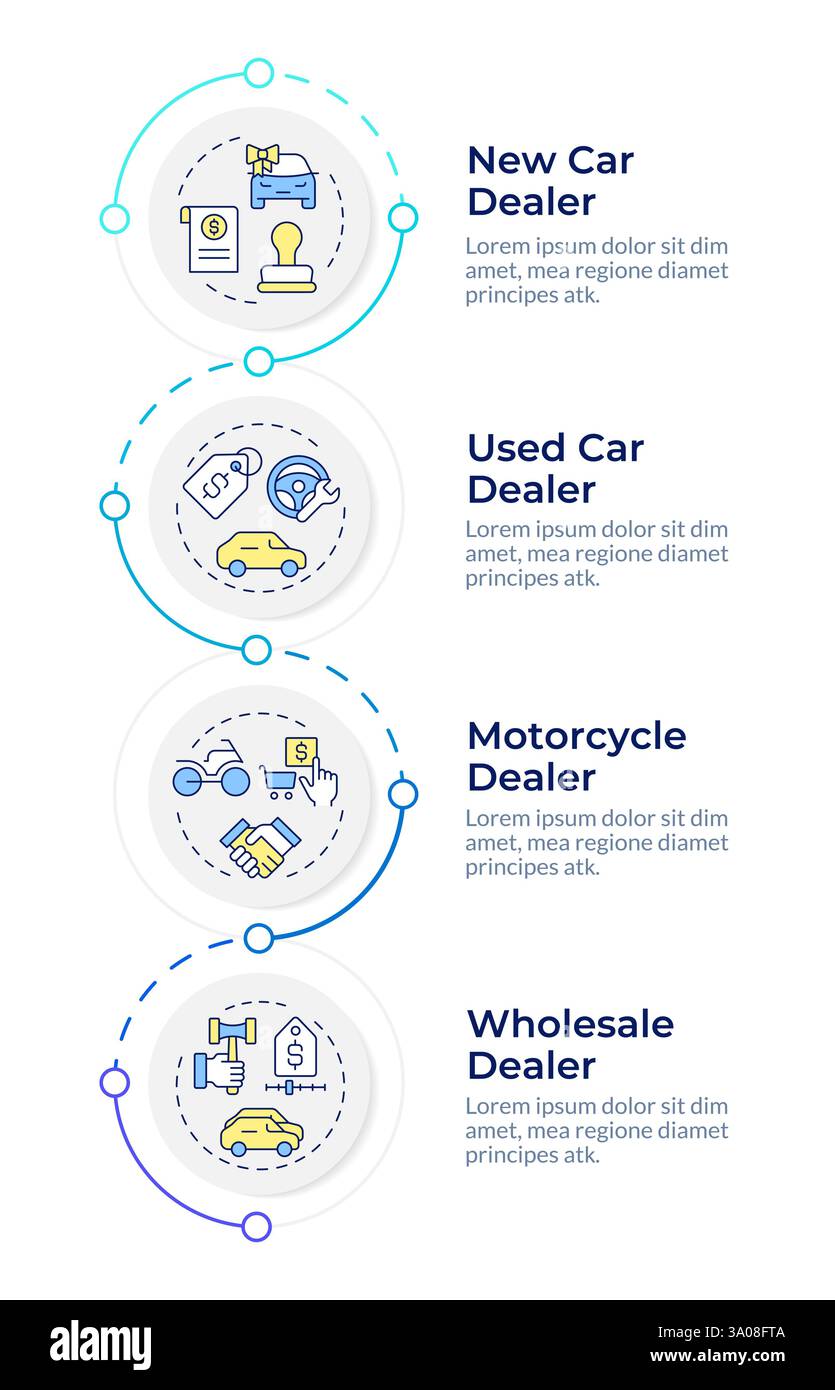 New Car Dealer

Lorem ipsum dolor sit dim amet, mea regione diamet principes atk.

Used Car Dealer

Lorem ipsum dolor sit dim amet, mea regione diamet principes atk.

Motorcycle Dealer

Lorem ipsum dolor sit dim amet, mea regione diamet principes atk.

Wholesale Dealer

Lorem ipsum dolor sit dim amet, mea regione diamet principes atk.

alamy

Image ID: 3A08FTA
www.alamy.com