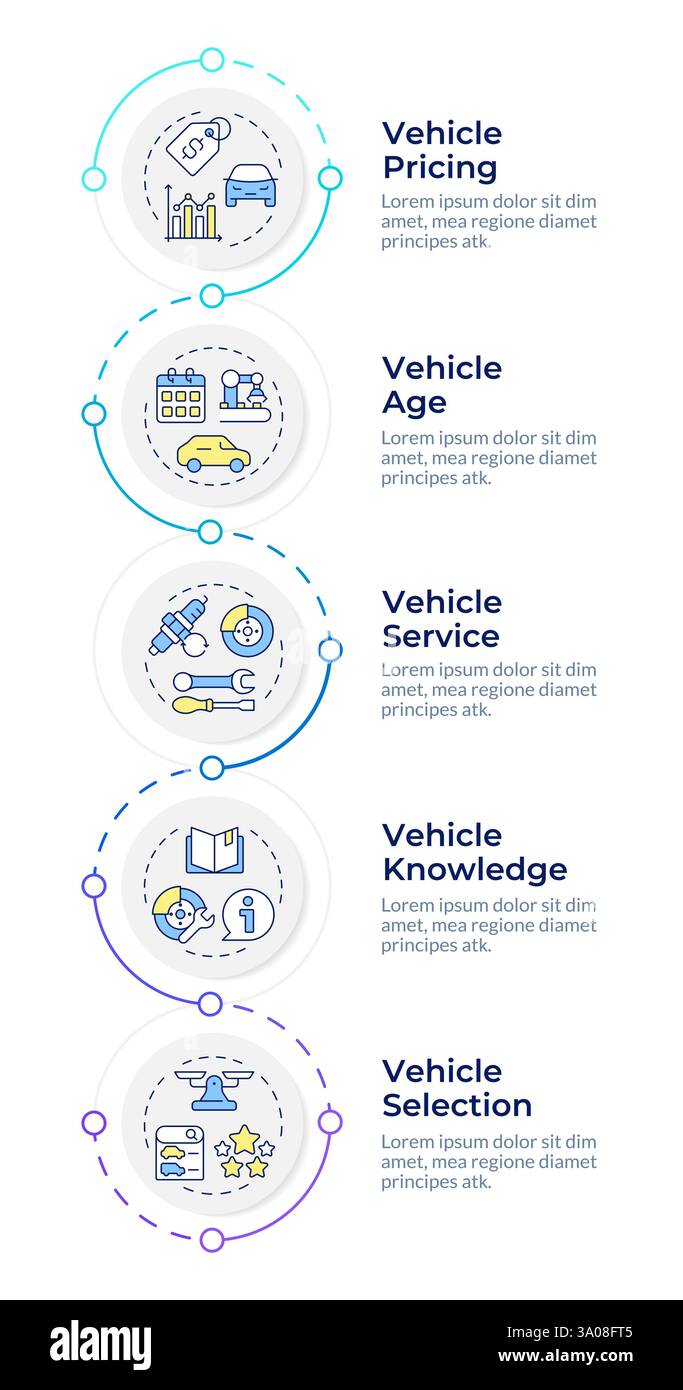 Vehicle Pricing

Lorem ipsum dolor sit dim amet, mea regione diamet principes atk.

Vehicle Age

Lorem ipsum dolor sit dim amet, mea regione diamet principes atk.

Vehicle Service

Lorem ipsum dolor sit dim amet, mea regione diamet principes atk.

Vehicle Knowledge

Lorem ipsum dolor sit dim amet, mea regione diamet principes atk.

Vehicle Selection

Lorem ipsum dolor sit dim amet, mea regione diamet principes atk.

alamy

Image ID: 3A08FT5
www.alamy.com