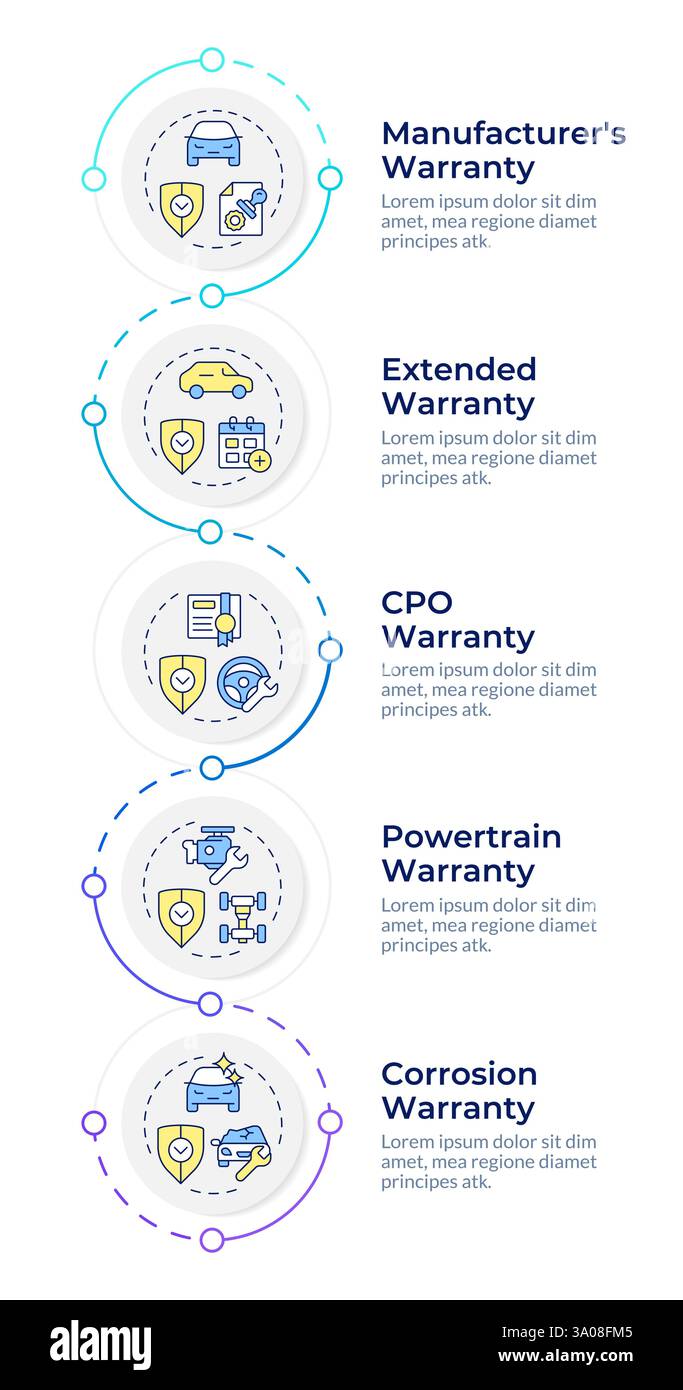 Manufacturer's Warranty
Lorem ipsum dolor sit dim amet, mea regione diamet principes atk.

Extended Warranty
Lorem ipsum dolor sit dim amet, mea regione diamet principes atk.

CPO Warranty
Lorem ipsum dolor sit dim amet, mea regione diamet principes atk.

Powertrain Warranty
Lorem ipsum dolor sit dim amet, mea regione diamet principes atk.

Corrosion Warranty
Lorem ipsum dolor sit dim amet, mea regione diamet principes atk.

alamy
Image ID: 3A08FM5
www.alamy.com