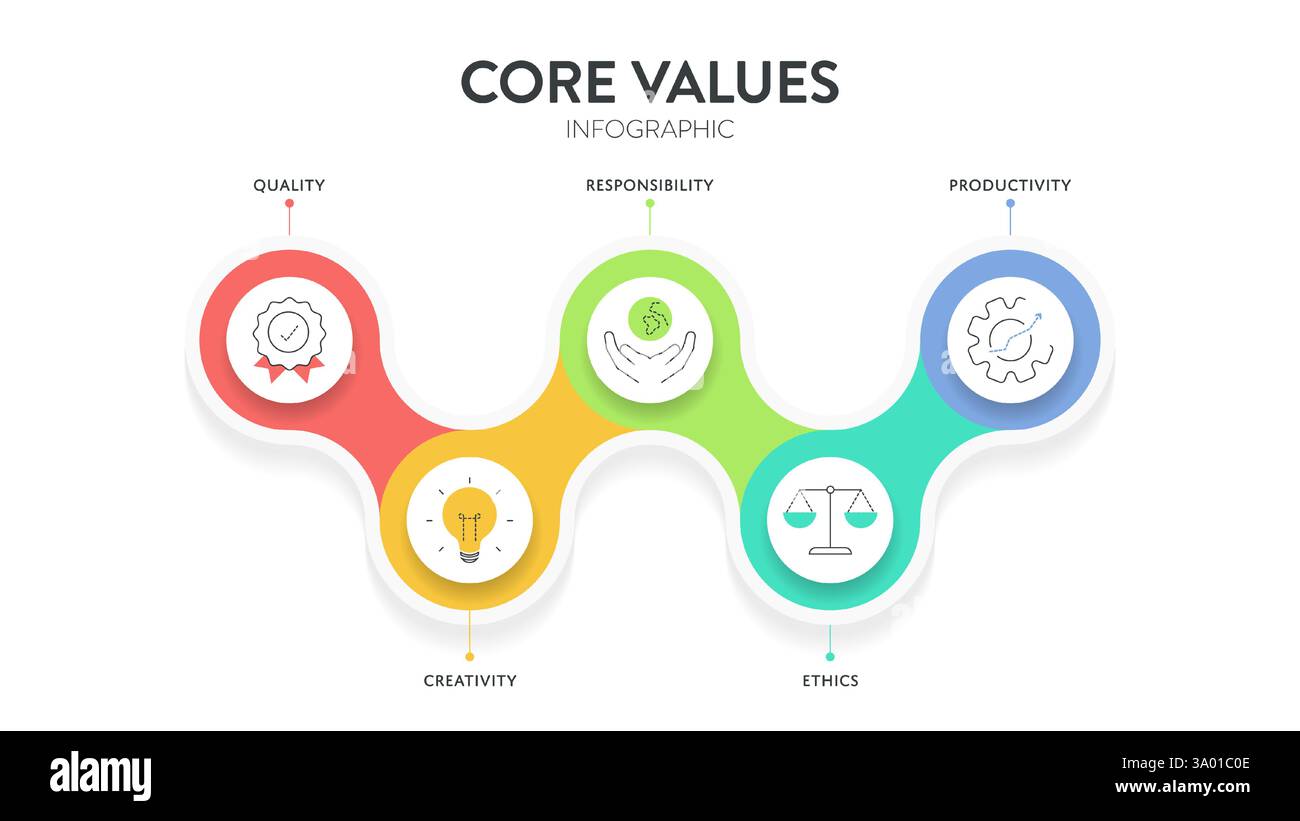 CORE VALUES
INFOGRAPHIC

QUALITY

RESPONSIBILITY

PRODUCTIVITY

CREATIVITY

ETHICS

alamy

Image ID: 3A01C0E
www.alamy.com