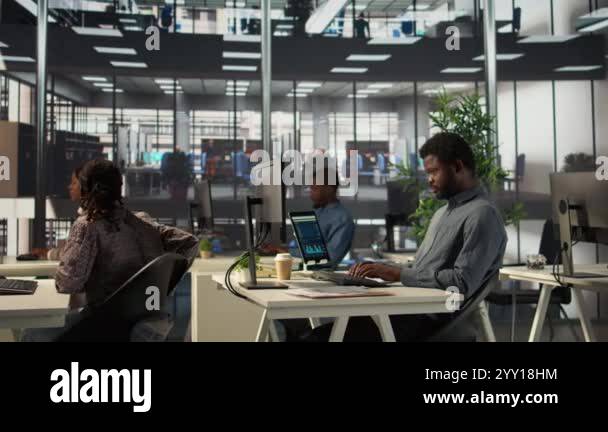 a a
a alamy a
a a
alamy
Image ID: 2YY18HM
www.alamy.com