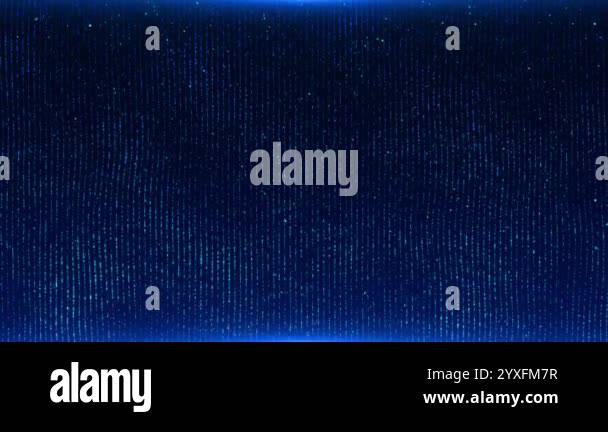 a a
a alamy a
a a

alamy
Image ID: 2YXFM7R
www.alamy.com