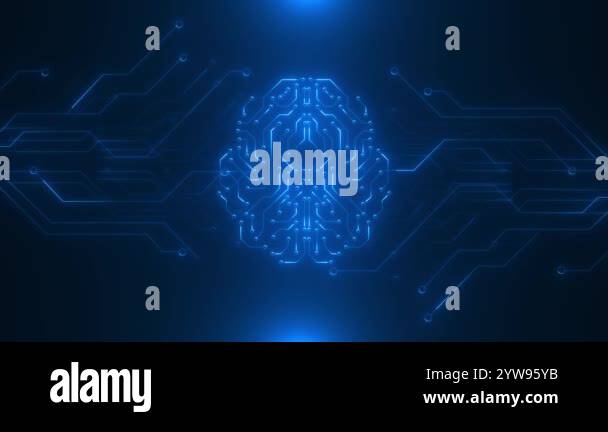 a a
a alamy a
a a

alamy
Image ID: 2YW95YB
www.alamy.com