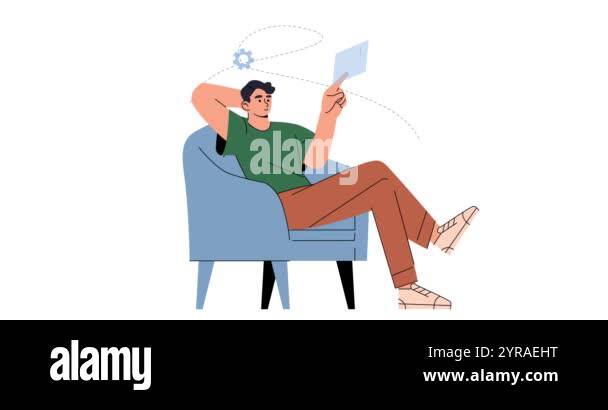 alamy

alamy

Image ID: 2YRAEHT
www.alamy.com