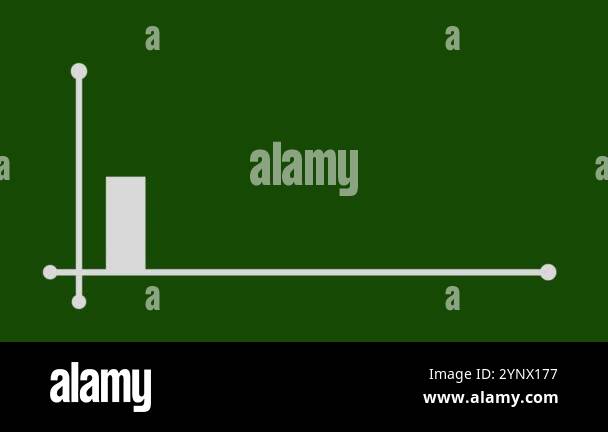 a a

a alamy a

a a

alamy

Image ID: 2YNX177
www.alamy.com