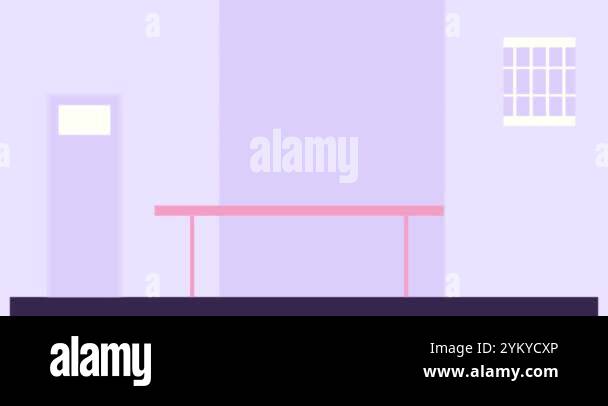 alamy

alamy

Image ID: 2YKYCXP
www.alamy.com