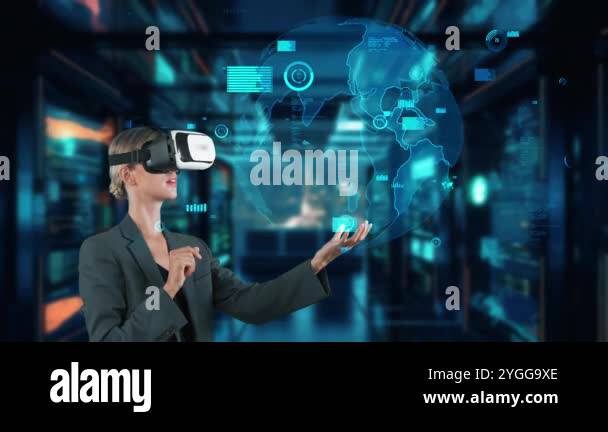 a a
a alamy a
a a

alamy
Image ID: 2YGG9XE
www.alamy.com