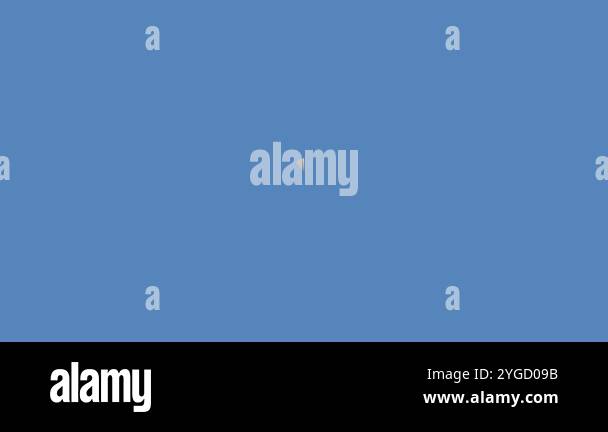 a a
a alamy a
a a

alamy
Image ID: 2YGD09B
www.alamy.com