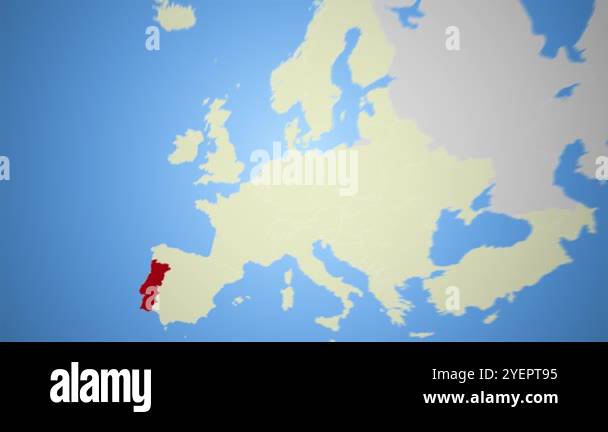 a a
a alamy a
a a

alamy
Image ID: 2YEPT95
www.alamy.com